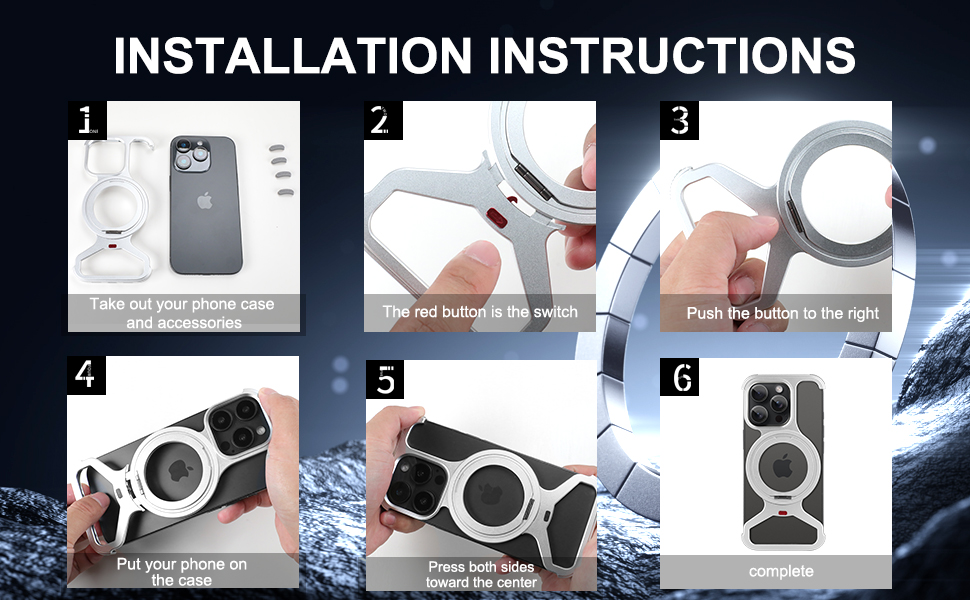 INSTALLATION INSTRUCTIONS

1

Take out your phone case and accessories

2

The red button is the switch

3

Push the button to the right

4

Put your phone on the case

5

Press both sides toward the center

6

complete