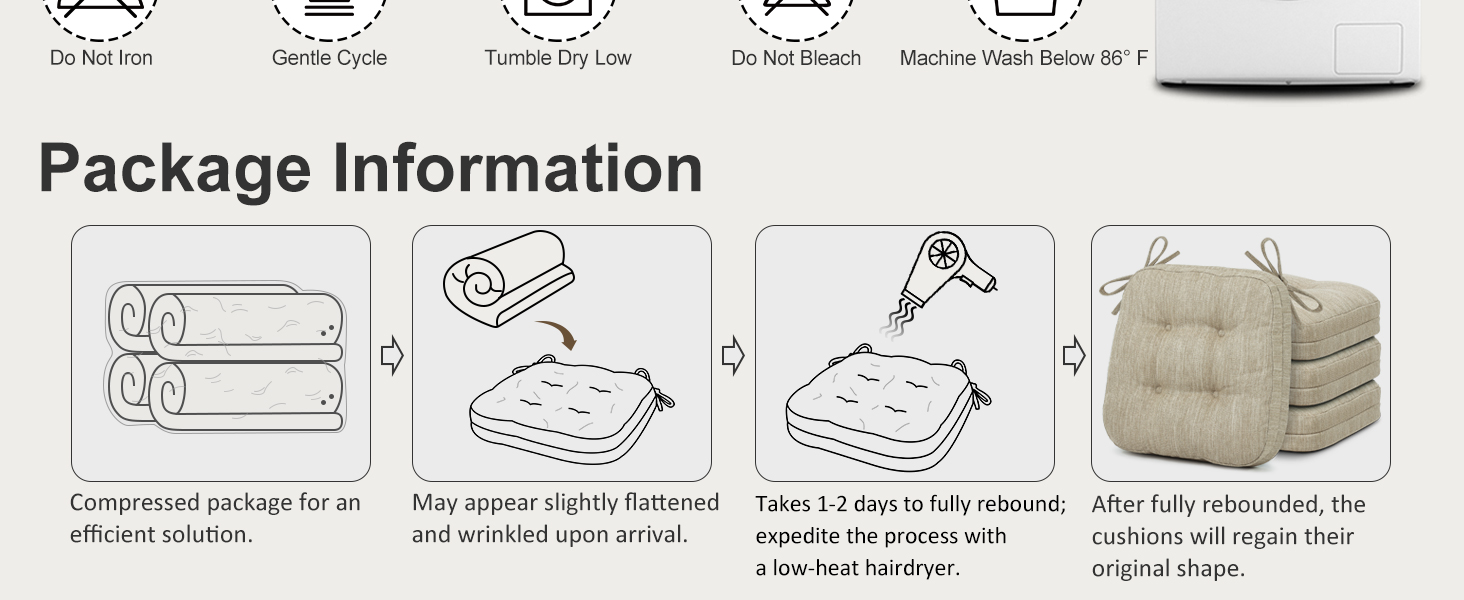 Do Not Iron
Gentle Cycle
Tumble Dry Low
Do Not Bleach
Machine Wash Below 86° F

Package Information

Compressed package for an efficient solution.

May appear slightly flattened and wrinkled upon arrival.

Takes 1-2 days to fully rebound; expedite the process with a low-heat hairdryer.

After fully rebounded, the cushions will regain their original shape.