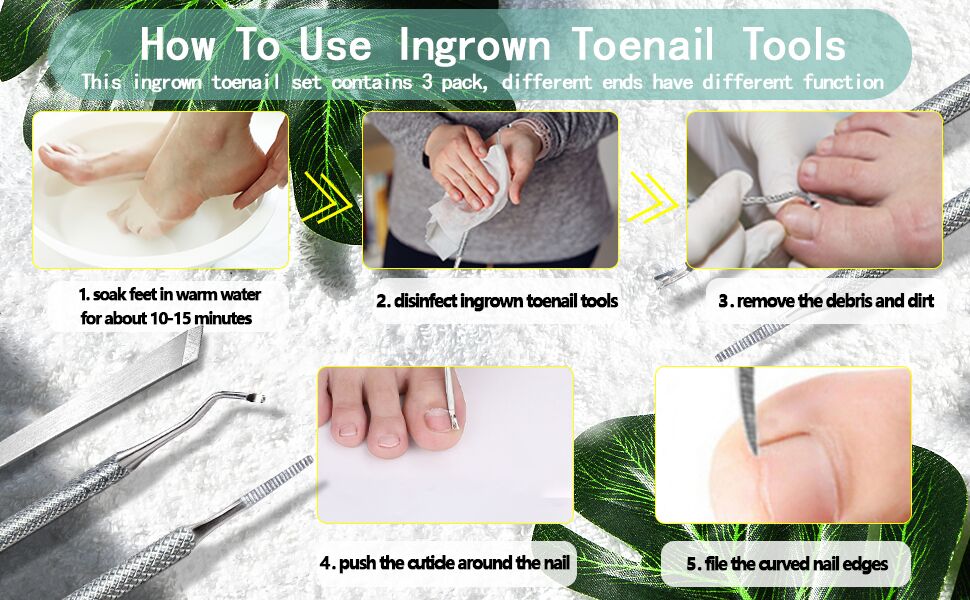 How To Use Ingrown Toenail Tools

This ingrown toenail set contains 3 pack, different ends have different function

1. soak feet in warm water for about 10-15 minutes

2. disinfect ingrown toenail tools

3. remove the debris and dirt

4. push the cuticle around the nail

5. file the curved nail edges