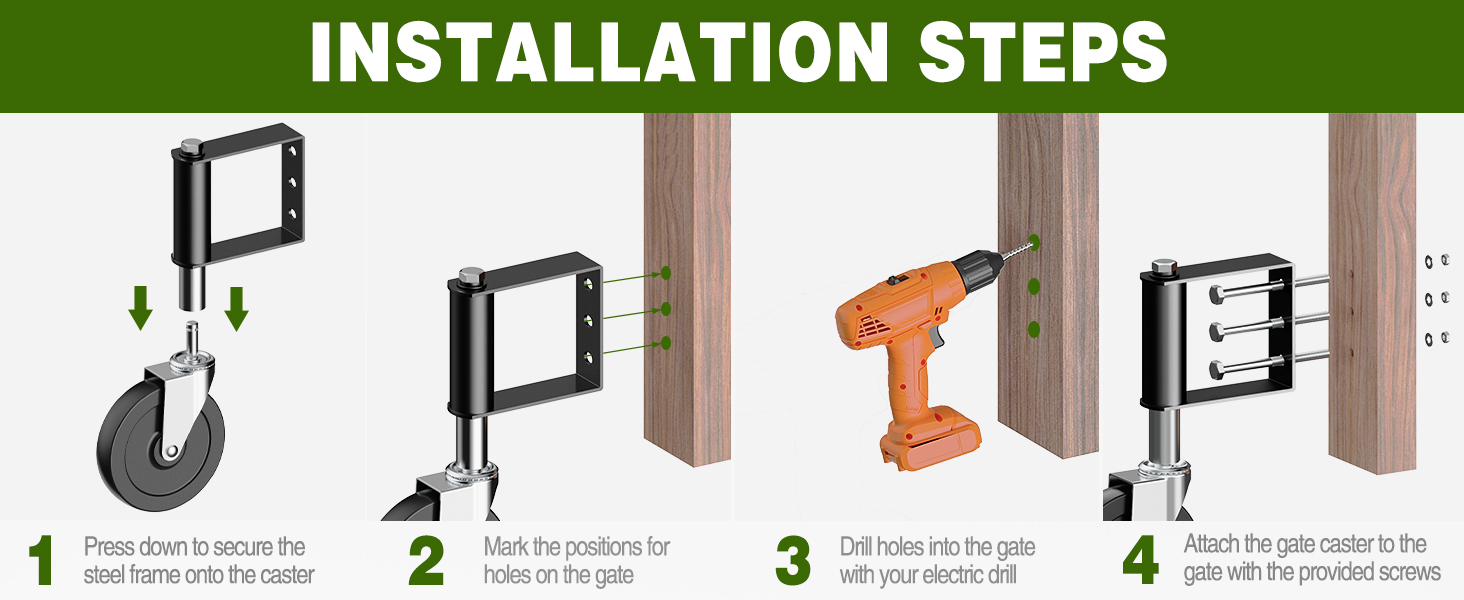 INSTALLATION STEPS

1 Press down to secure the steel frame onto the caster

2 Mark the positions for holes on the gate

3 Drill holes into the gate with your electric drill

4 Attach the gate caster to the gate with the provided screws