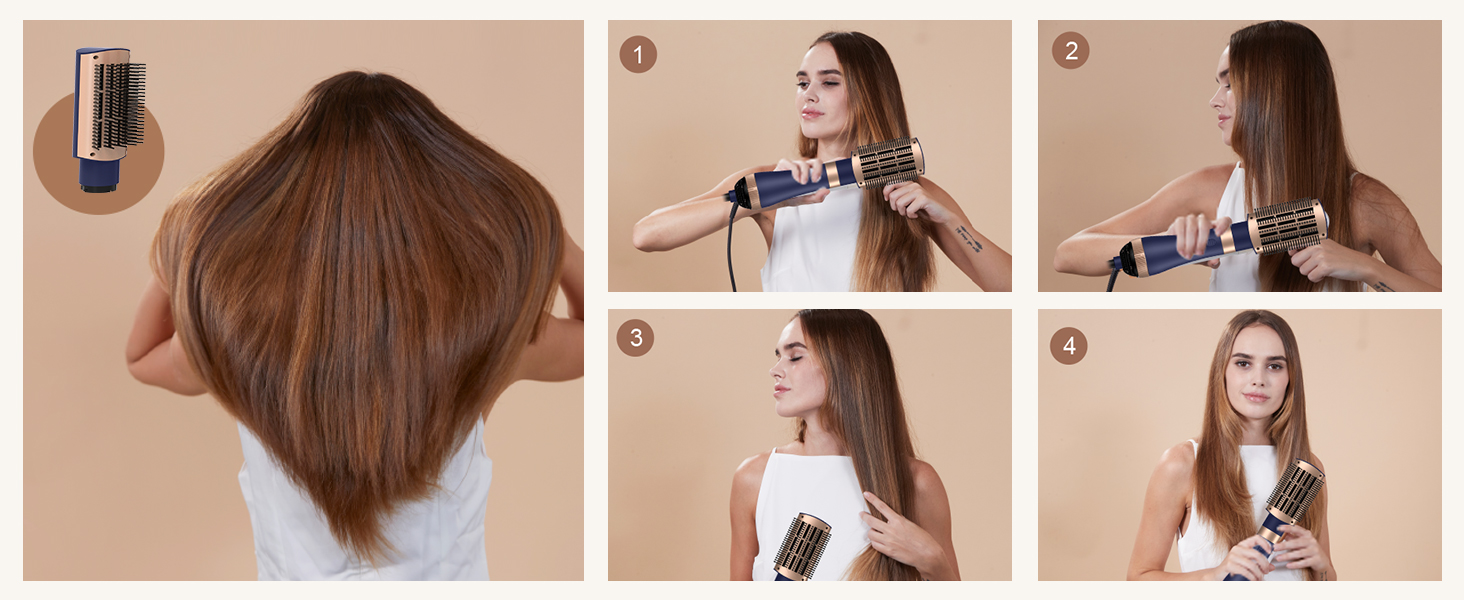 1

2

3

4