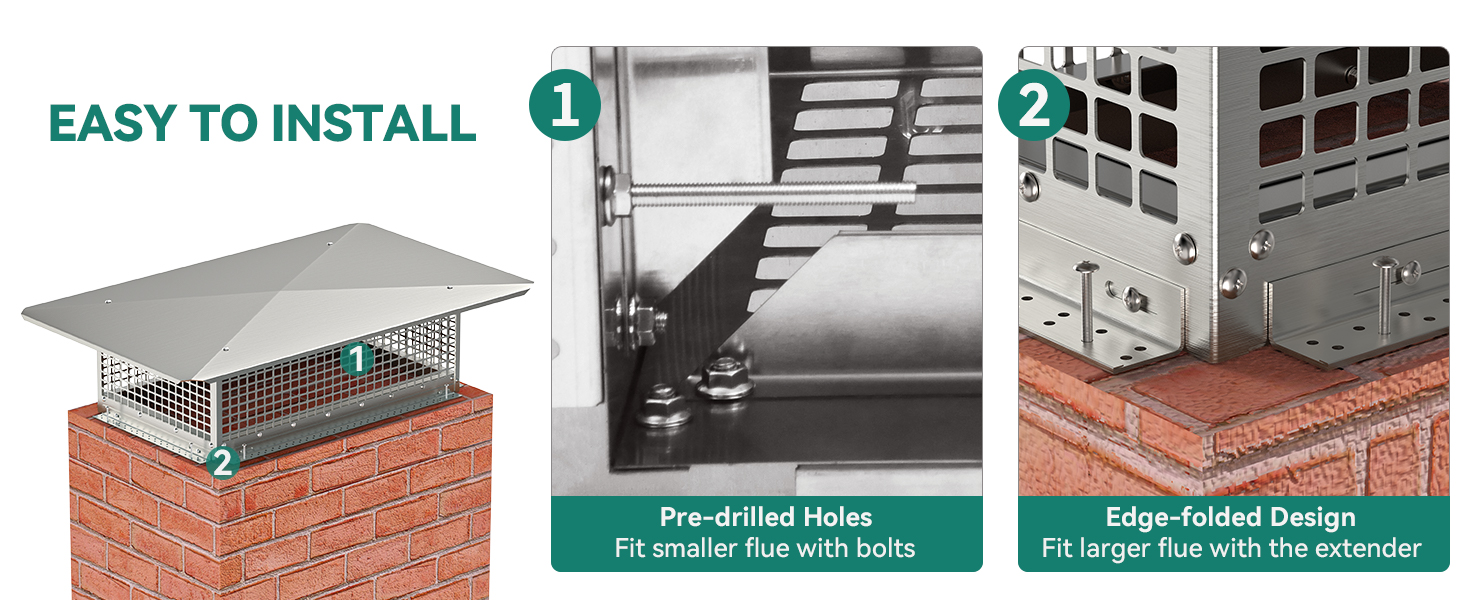 EASY TO INSTALL

1

2

1

Pre-drilled Holes
Fit smaller flue with bolts

2

Edge-folded Design
Fit larger flue with the extender