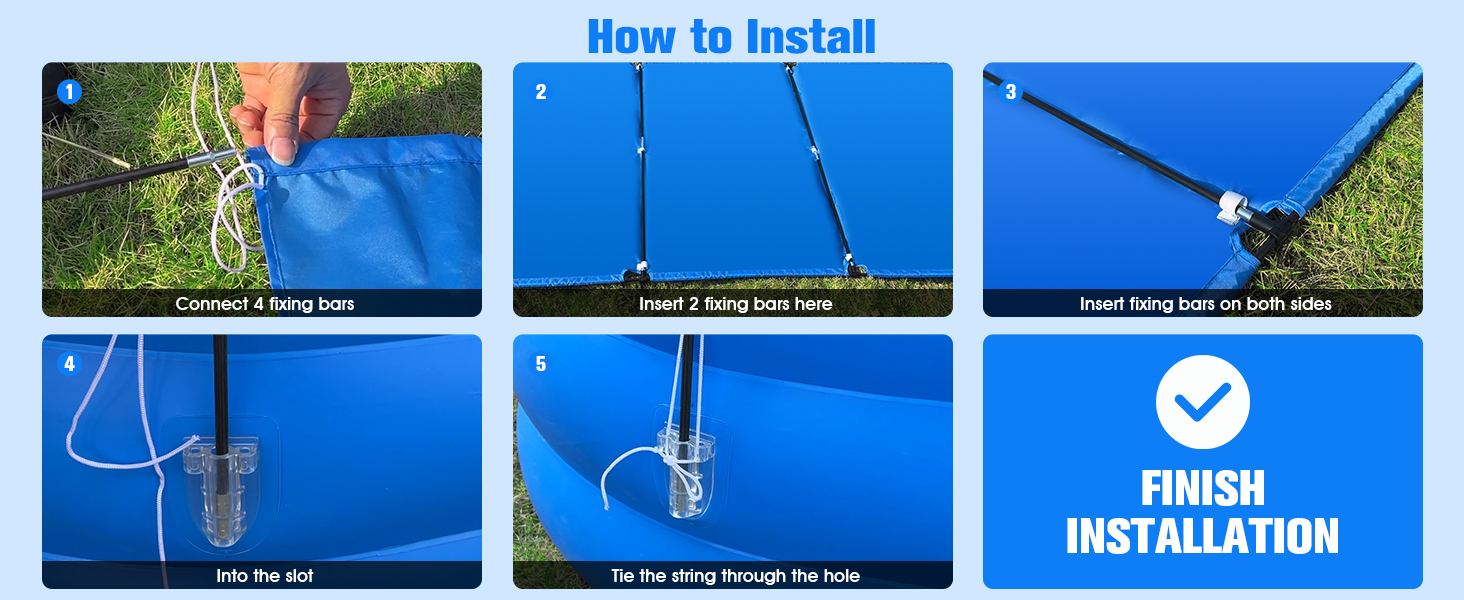 How to Install

1
Connect 4 fixing bars

2
Insert 2 fixing bars here

3
Insert fixing bars on both sides

4
Into the slot

5
Tie the string through the hole

FINISH INSTALLATION