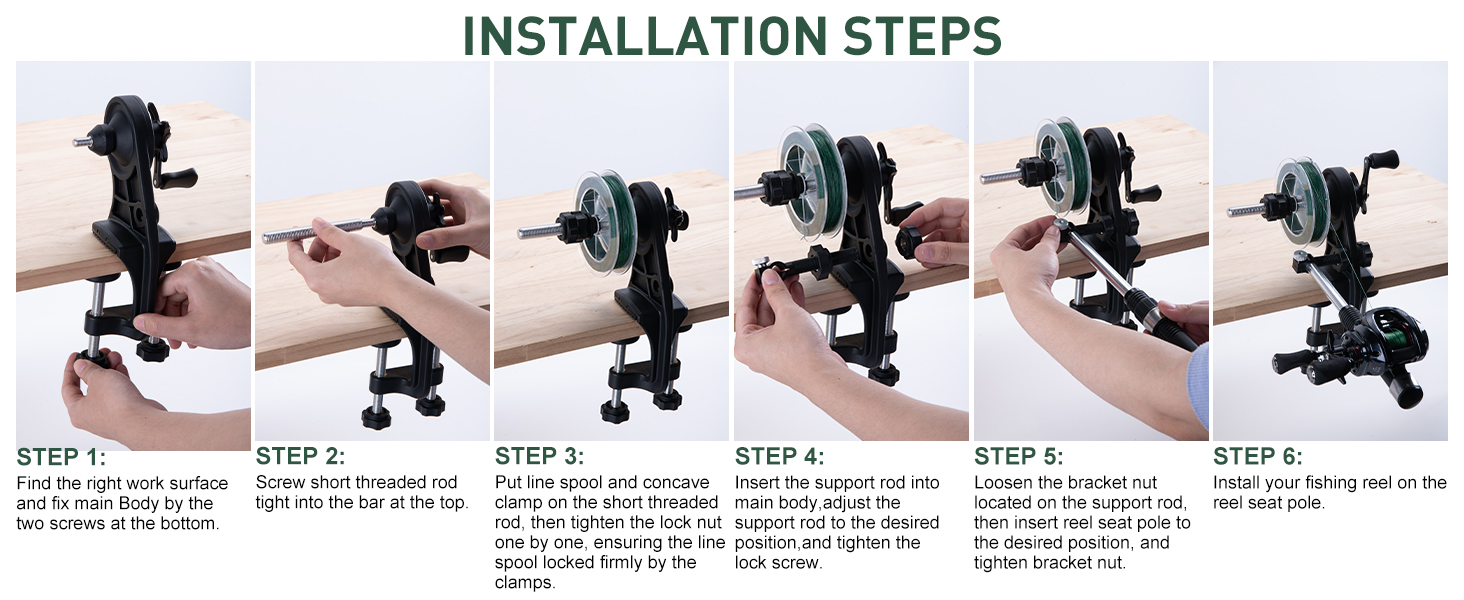 INSTALLATION STEPS

STEP 1:
Find the right work surface and fix main Body by the two screws at the bottom.

STEP 2:
Screw short threaded rod tight into the bar at the top.

STEP 3:
Put line spool and concave clamp on the short threaded rod, then tighten the lock nut one by one, ensuring the line spool locked firmly by the clamps.

STEP 4:
Insert the support rod into main body,adjust the support rod to the desired position,and tighten the lock screw.

STEP 5:
Loosen the bracket nut located on the support rod, then insert reel seat pole to the desired position, and tighten bracket nut.

STEP 6:
Install your fishing reel on the reel seat pole.