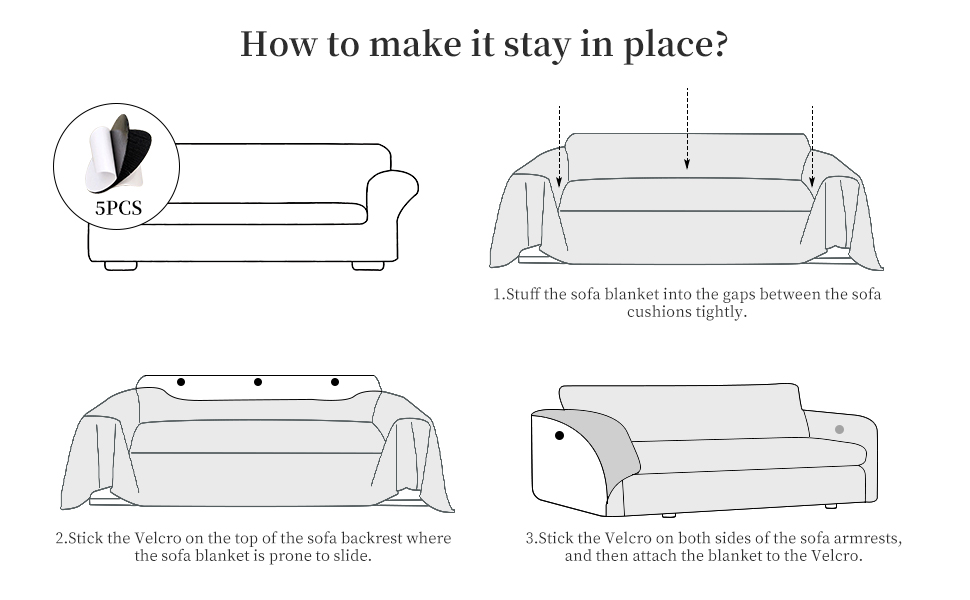 How to make it stay in place?

5PCS

1.Stuff the sofa blanket into the gaps between the sofa cushions tightly.

2.Stick the Velcro on the top of the sofa backrest where the sofa blanket is prone to slide.

3.Stick the Velcro on both sides of the sofa armrests, and then attach the blanket to the Velcro.