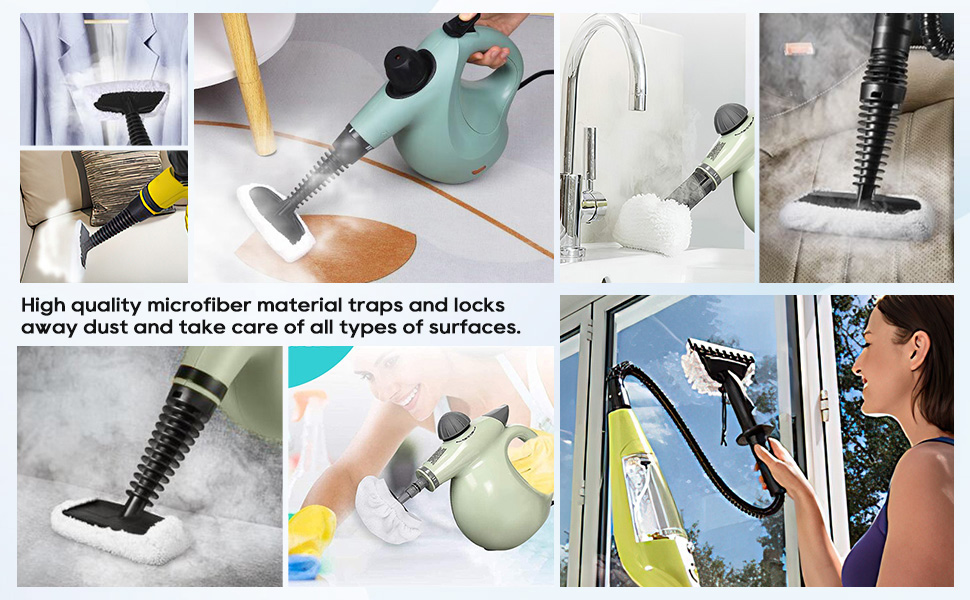 High quality microfiber material traps and locks away dust and take care of all types of surfaces.