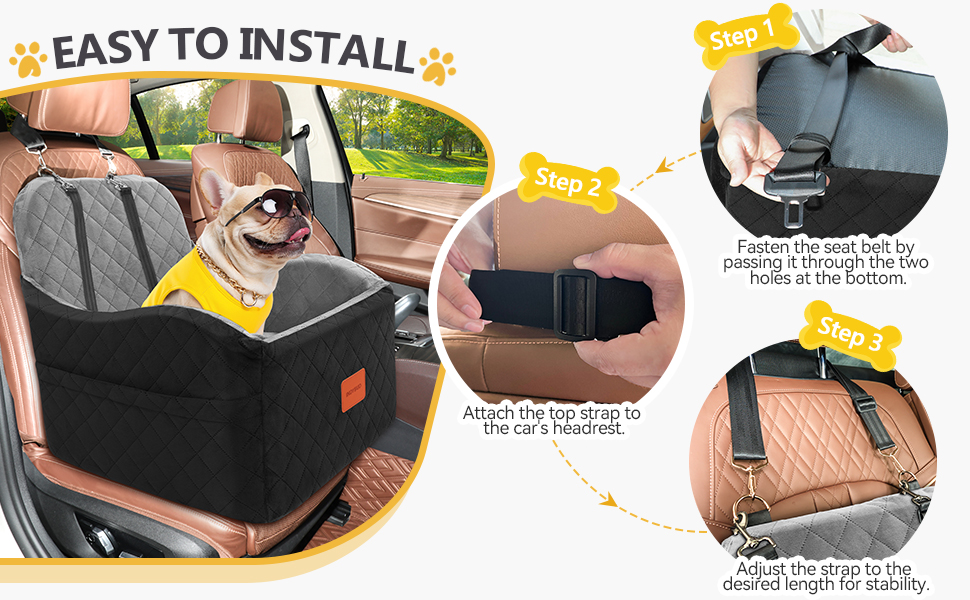 EASY TO INSTALL

Step 1

Fasten the seat belt by passing it through the two holes at the bottom.

Step 2

Attach the top strap to the car's headrest.

Step 3

Adjust the strap to the desired length for stability.