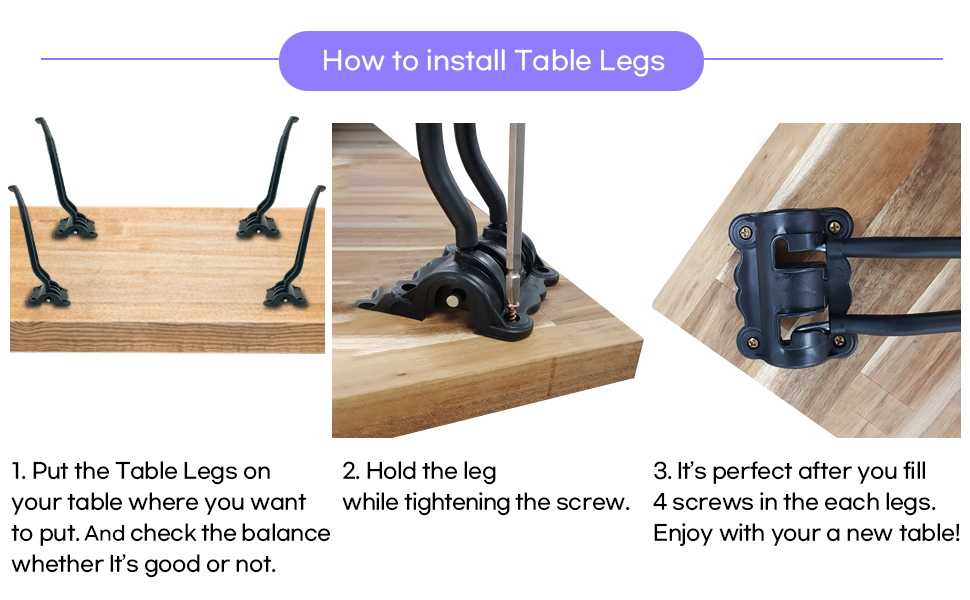 How to install Table Legs

1. Put the Table Legs on your table where you want to put. And check the balance whether It's good or not.

2. Hold the leg while tightening the screw.

3. It's perfect after you fill 4 screws in the each legs. Enjoy with your a new table!