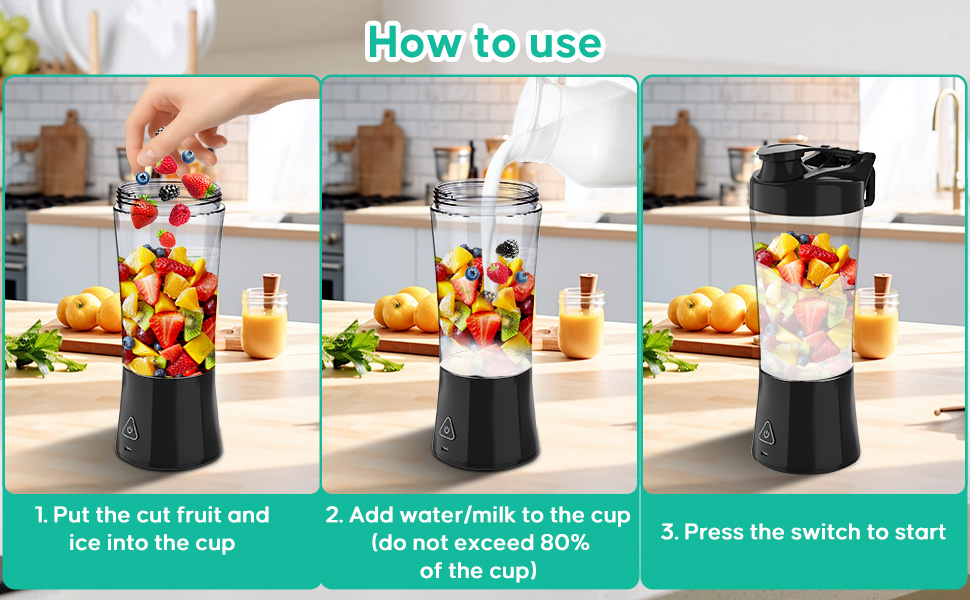 How to use

1. Put the cut fruit and ice into the cup

2. Add water/milk to the cup (do not exceed 80% of the cup)

3. Press the switch to start