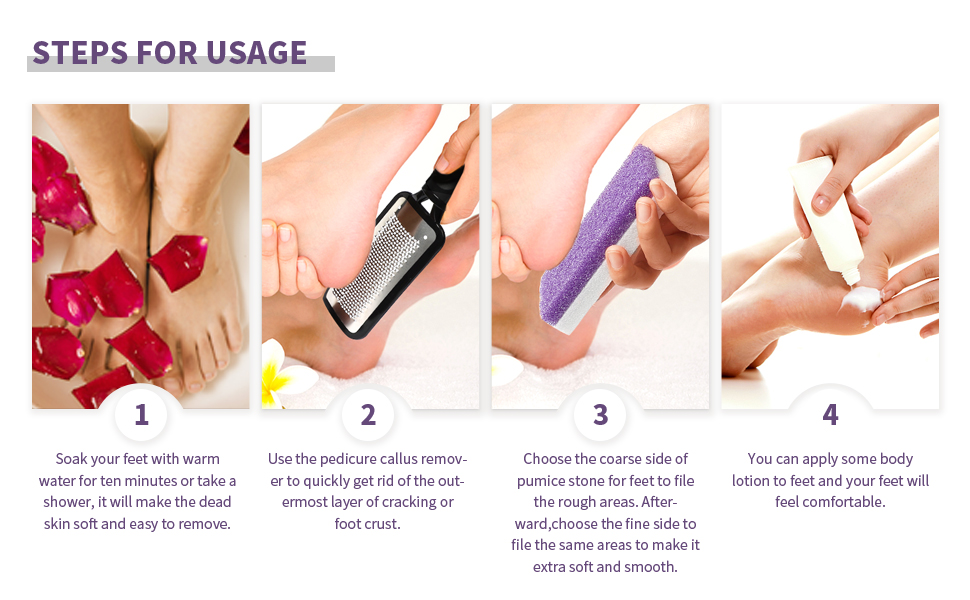 STEPS FOR USAGE

1

Soak your feet with warm water for ten minutes or take a shower, it will make the dead skin soft and easy to remove.

2

Use the pedicure callus remover to quickly get rid of the outermost layer of cracking or foot crust.

3

Choose the coarse side of pumice stone for feet to file the rough areas. Afterward,choose the fine side to file the same areas to make it extra soft and smooth.

4

You can apply some body lotion to feet and your feet will feel comfortable.