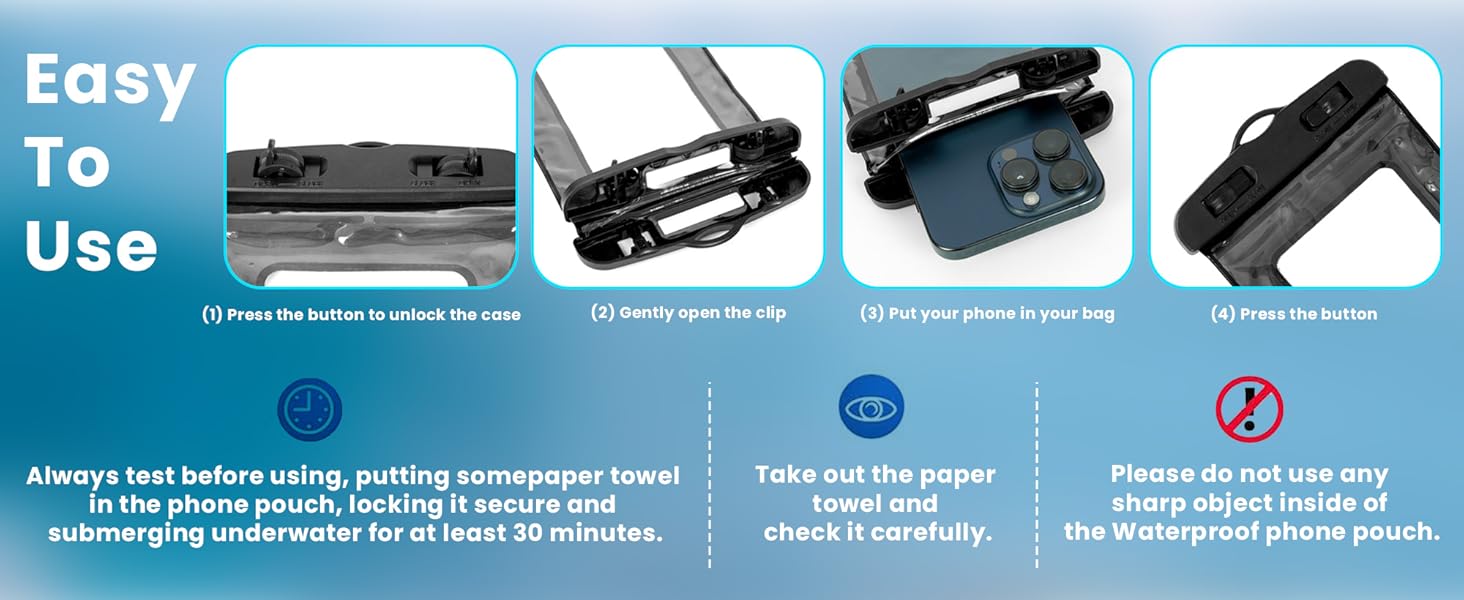 Easy To Use

(1) Press the button to unlock the case

(2) Gently open the clip

(3) Put your phone in your bag

(4) Press the button

Always test before using, putting somepaper towel in the phone pouch, locking it secure and submerging underwater for at least 30 minutes.

Take out the paper towel and check it carefully.

Please do not use any sharp object inside of the Waterproof phone pouch.