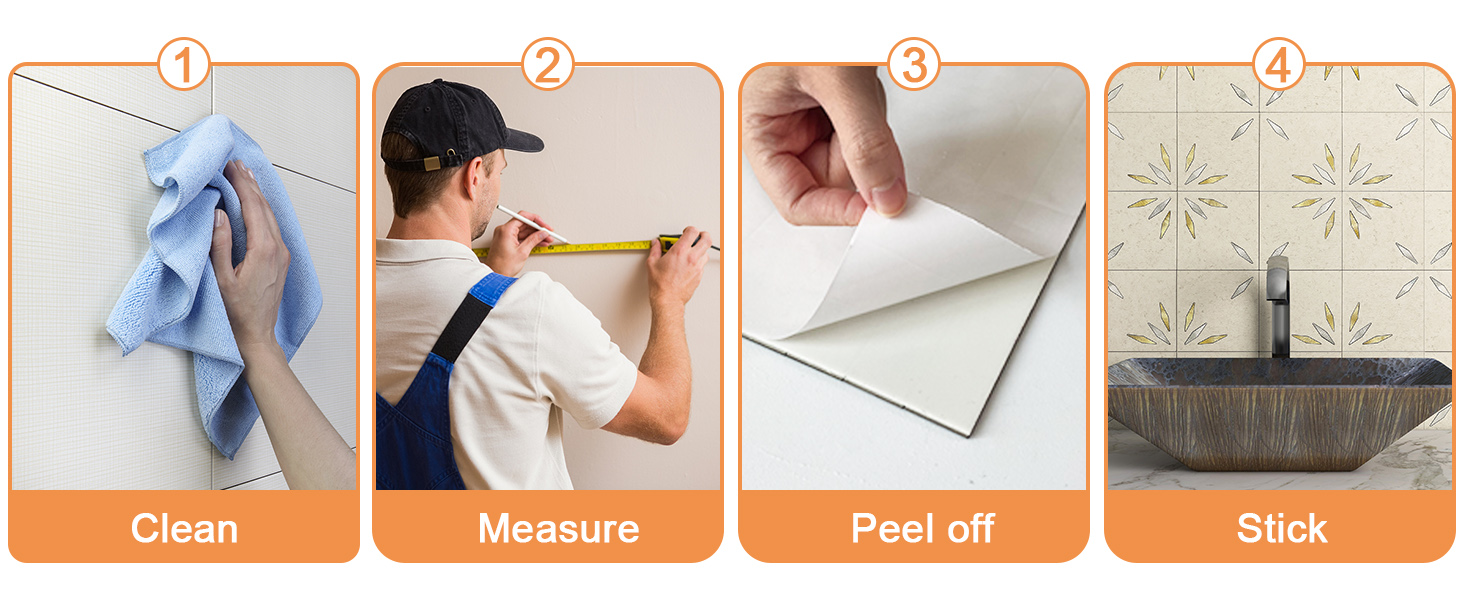 1
Clean

2
Measure

3
Peel off

4
Stick