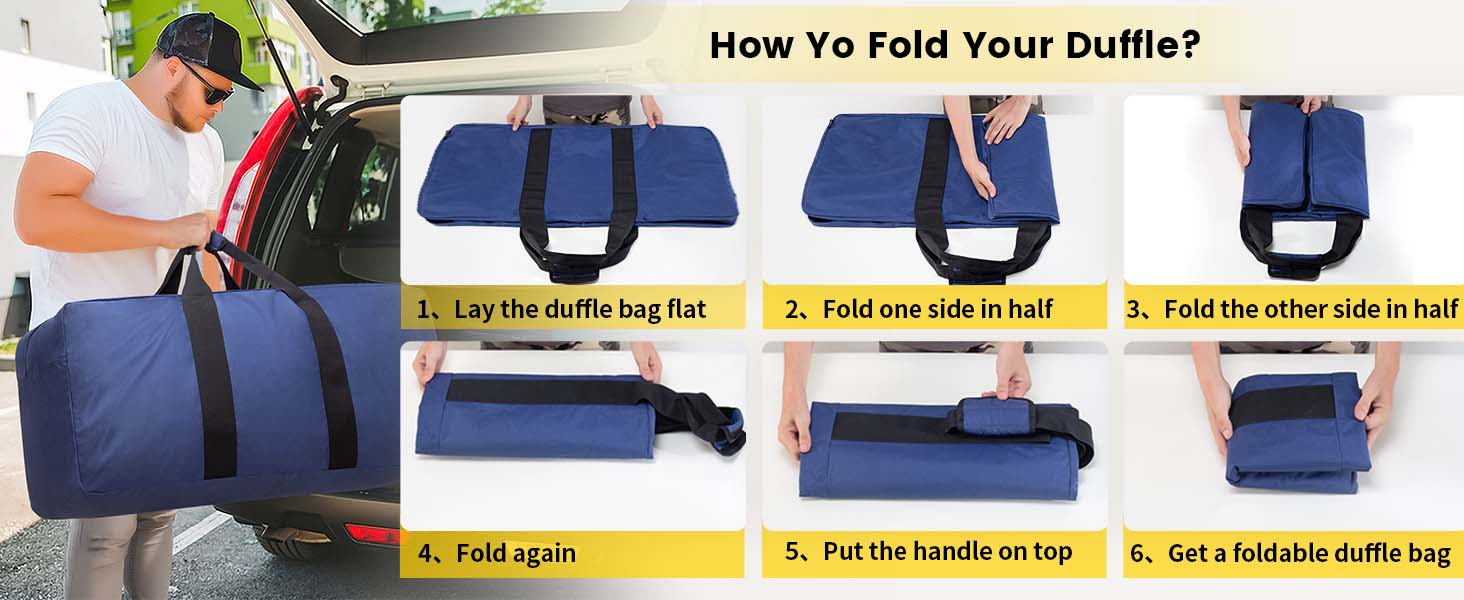 How Yo Fold Your Duffle?

1、Lay the duffle bag flat

2、Fold one side in half

3、Fold the other side in half

4、Fold again

5、Put the handle on top

6、Get a foldable duffle bag