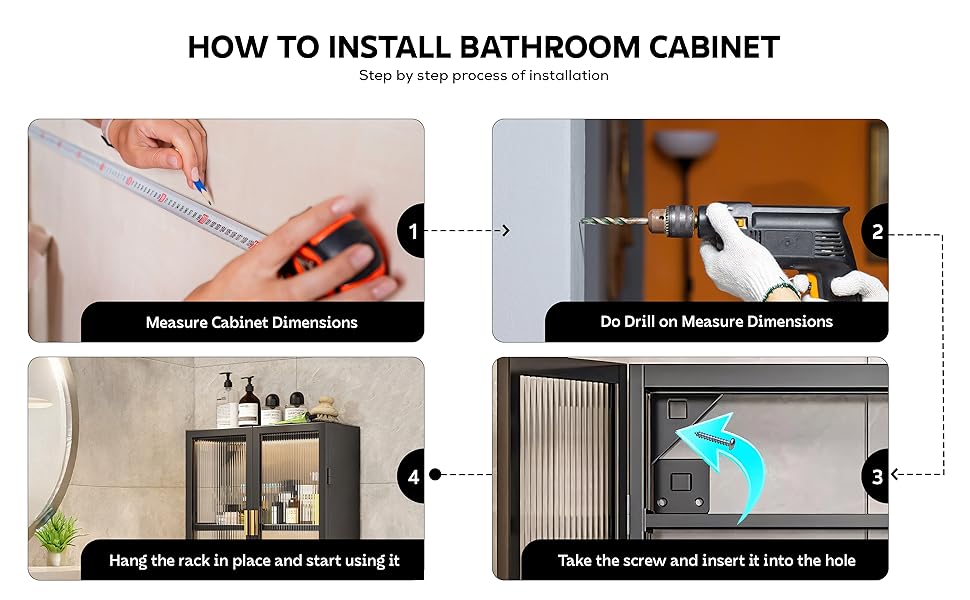 HOW TO INSTALL BATHROOM CABINET
Step by step process of installation

1
Measure Cabinet Dimensions

2
Do Drill on Measure Dimensions

3
Take the screw and insert it into the hole

4
Hang the rack in place and start using it