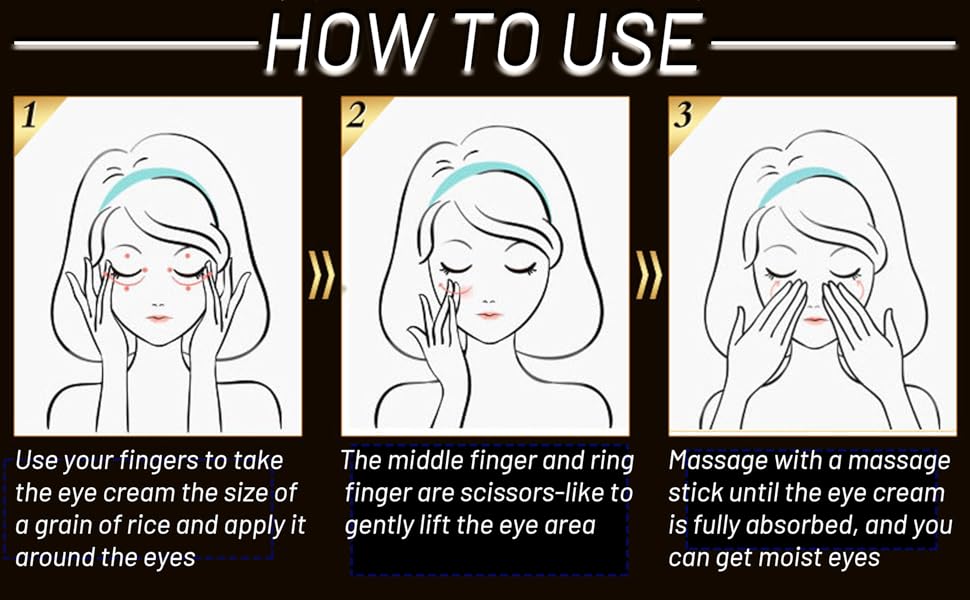 HOW TO USE

1

Use your fingers to take the eye cream the size of a grain of rice and apply it around the eyes

2

The middle finger and ring finger are scissors-like to gently lift the eye area

3

Massage with a massage stick until the eye cream is fully absorbed, and you can get moist eyes