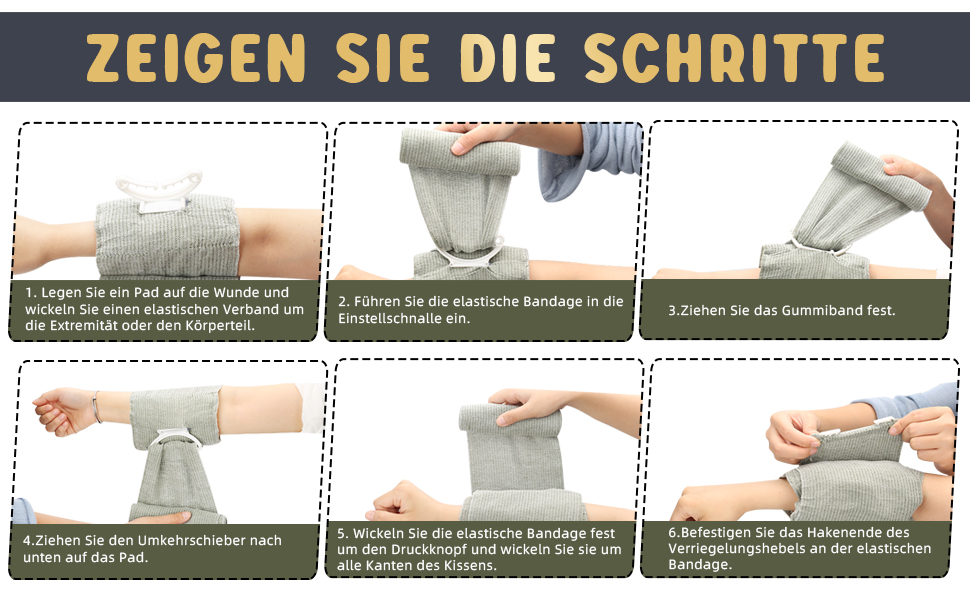 ZEIGEN SIE DIE SCHRITTE

1. Legen Sie ein Pad auf die Wunde und wickeln Sie einen elastischen Verband um die Extremität oder den Körperteil.

2. Führen Sie die elastische Bandage in die Einstellschnalle ein.

3.Ziehen Sie das Gummiband fest.

4.Ziehen Sie den Umkehrschieber nach unten auf das Pad.

5. Wickeln Sie die elastische Bandage fest um den Druckknopf und wickeln Sie sie um alle Kanten des Kissens.

6.Befestigen Sie das Hakenende des Verriegelungshebels an der elastischen Bandage.