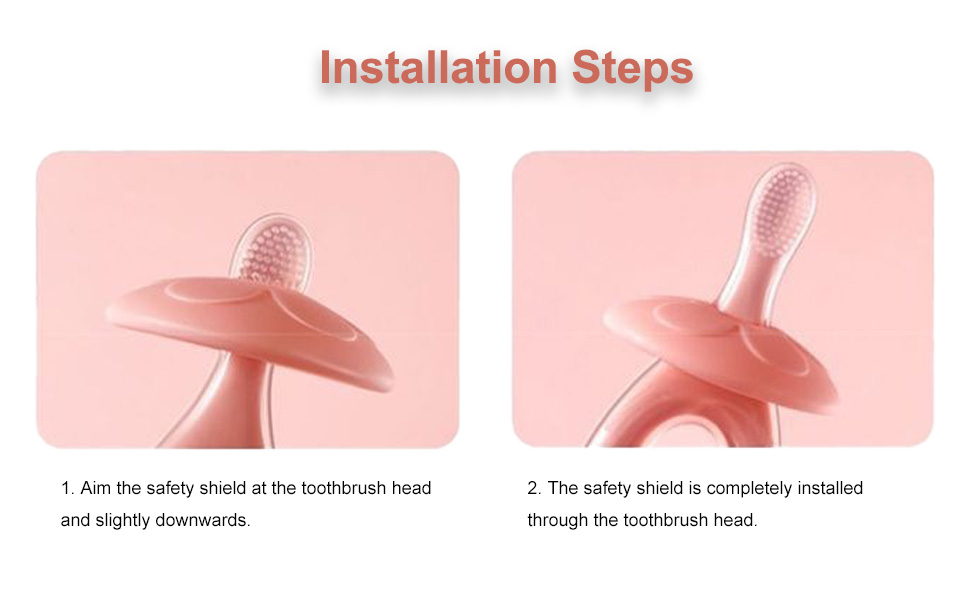 Installation Steps

1. Aim the safety shield at the toothbrush head and slightly downwards.

2. The safety shield is completely installed through the toothbrush head.