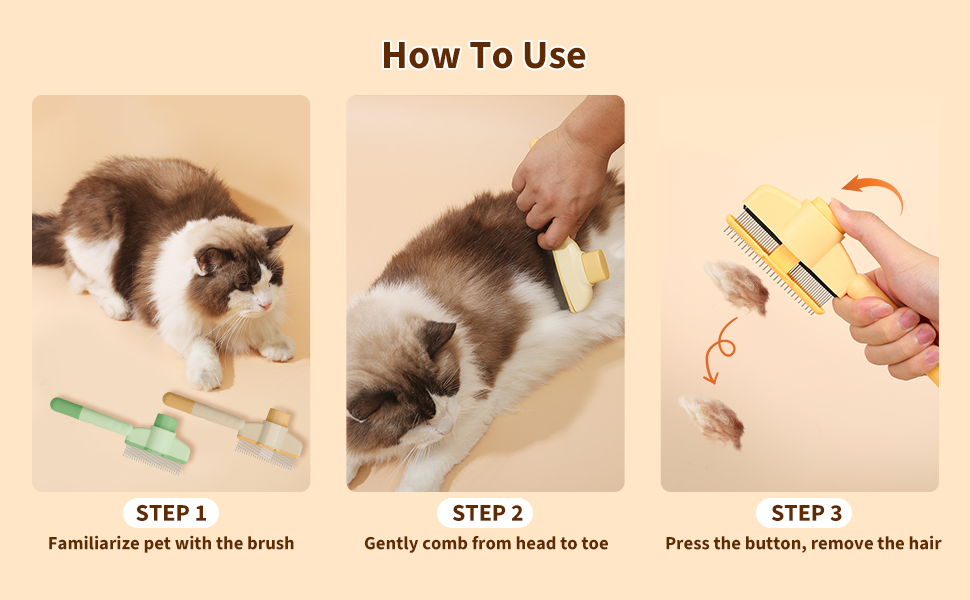 How To Use

STEP 1
Familiarize pet with the brush

STEP 2
Gently comb from head to toe

STEP 3
Press the button, remove the hair