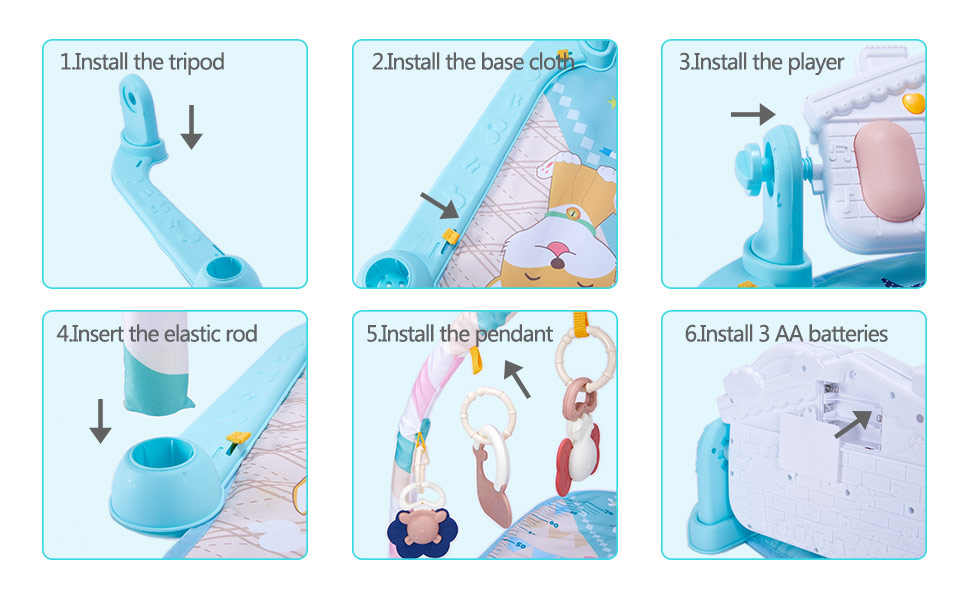 1.Install the tripod

2.Install the base cloth

3.Install the player

4.Insert the elastic rod

5.Install the pendant

6.Install 3 AA batteries