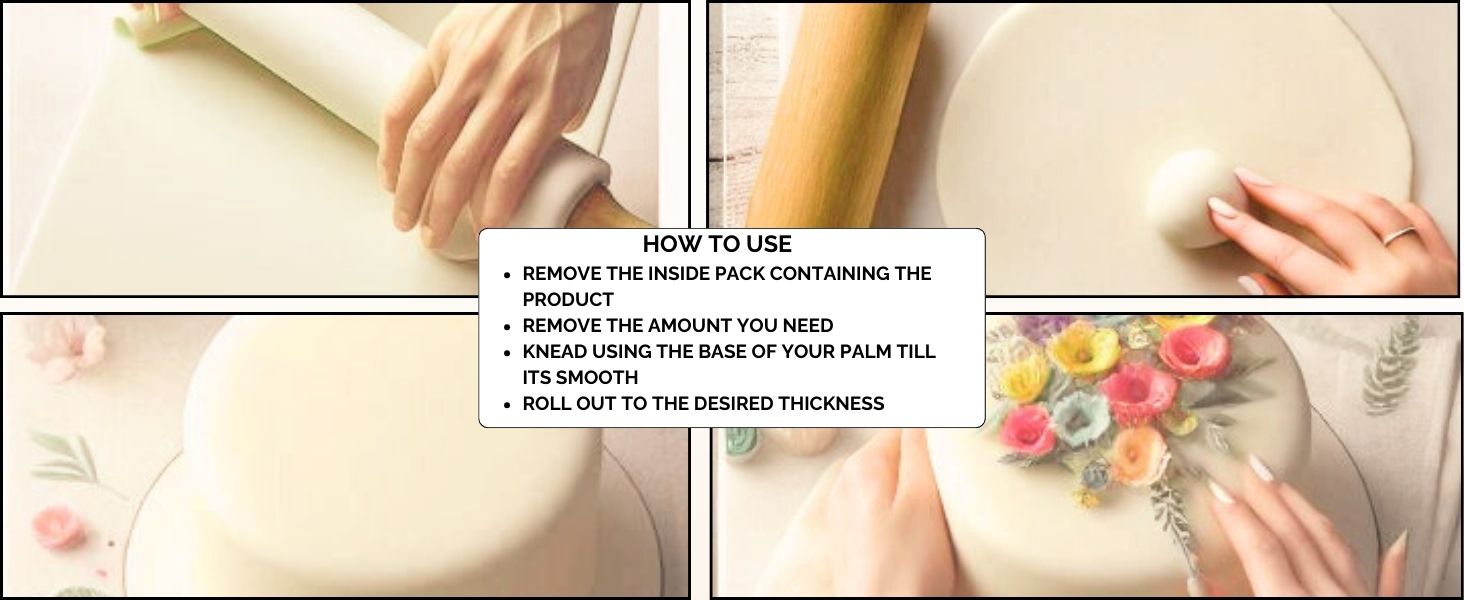 HOW TO USE

- REMOVE THE INSIDE PACK CONTAINING THE PRODUCT
- REMOVE THE AMOUNT YOU NEED
- KNEAD USING THE BASE OF YOUR PALM TILL ITS SMOOTH
- ROLL OUT TO THE DESIRED THICKNESS