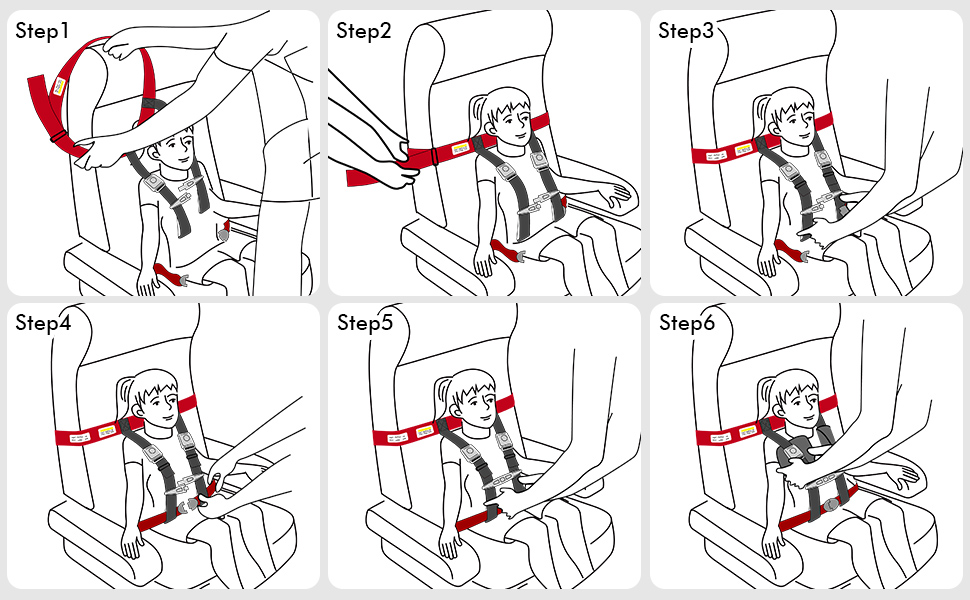 Step1

Step2

Step3

Step4

Step5

Step6