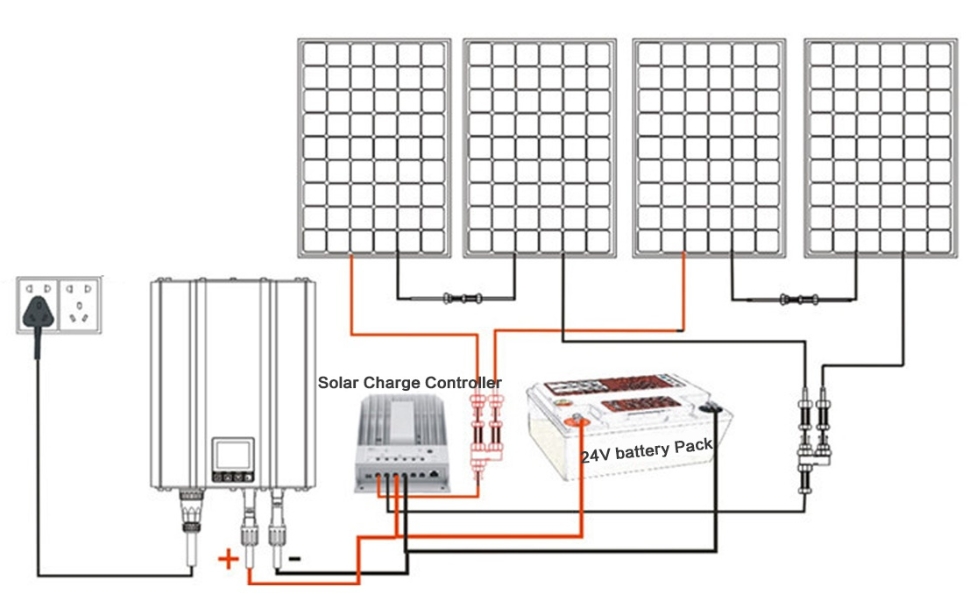 Solar Charge Controller
24V battery Pack
+
-