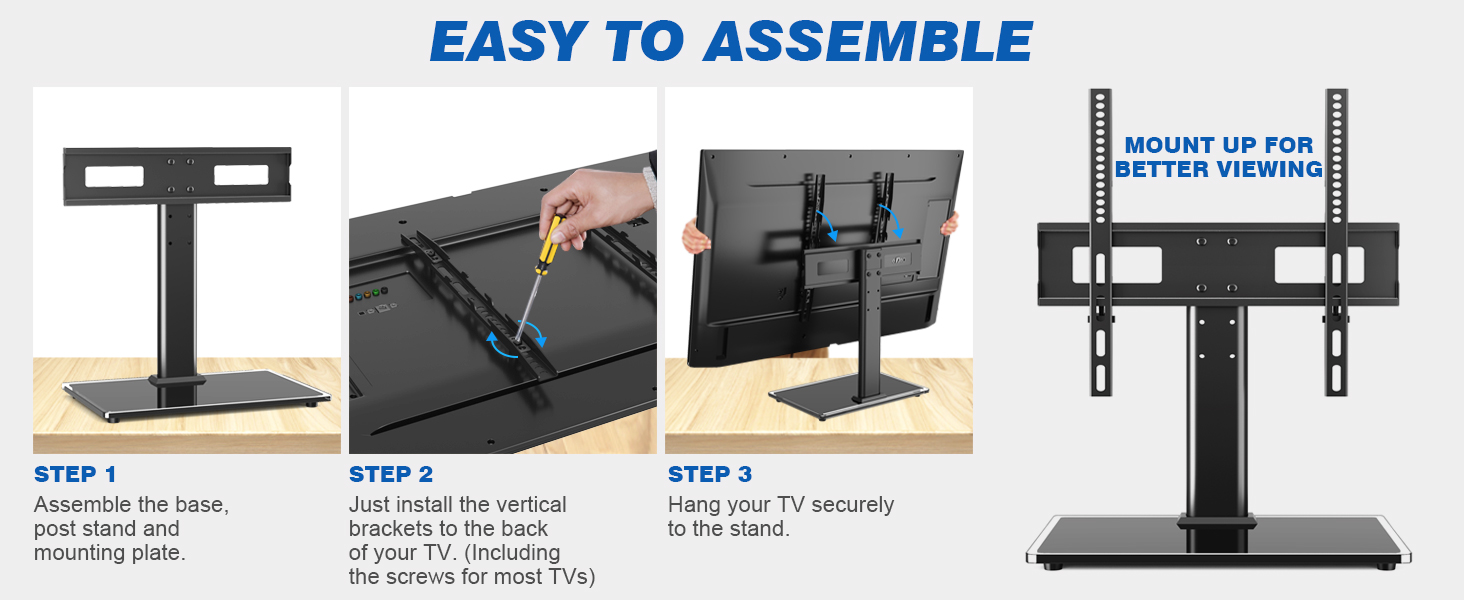 EASY TO ASSEMBLE

STEP 1
Assemble the base, post stand and mounting plate.

STEP 2
Just install the vertical brackets to the back of your TV. (Including the screws for most TVs)

STEP 3
Hang your TV securely to the stand.

MOUNT UP FOR BETTER VIEWING