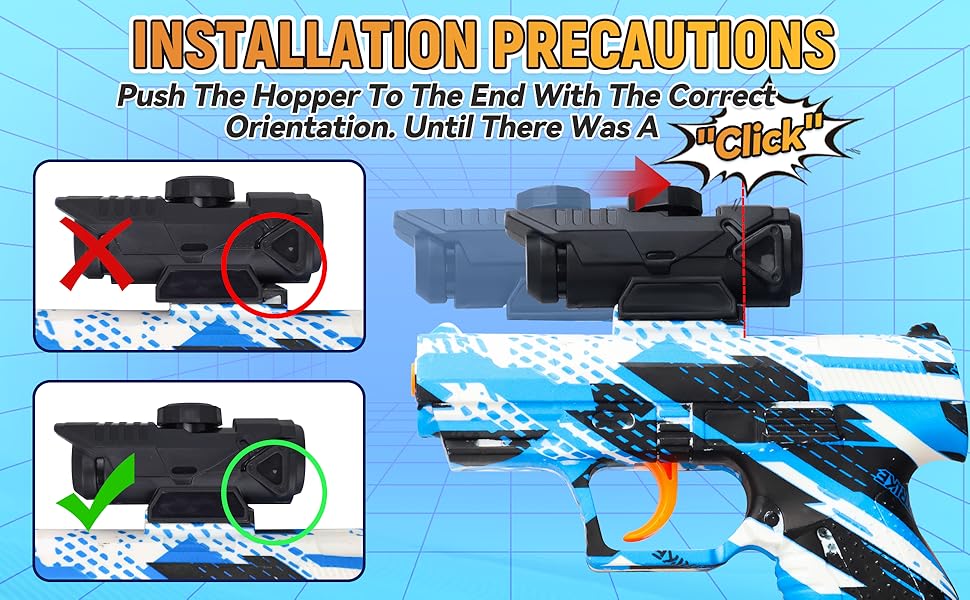 INSTALLATION PRECAUTIONS
Push The Hopper To The End With The Correct Orientation. Until There Was A "Click"