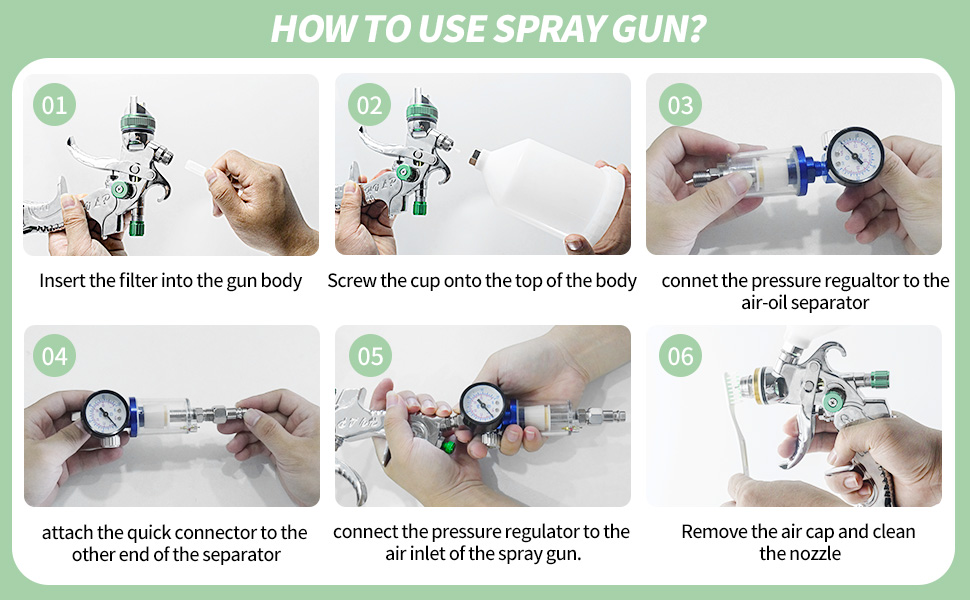 HOW TO USE SPRAY GUN?

01

Insert the filter into the gun body

02

Screw the cup onto the top of the body

03

connet the pressure regualtor to the air-oil separator

04

attach the quick connector to the other end of the separator

05

connect the pressure regulator to the air inlet of the spray gun.

06

Remove the air cap and clean the nozzle