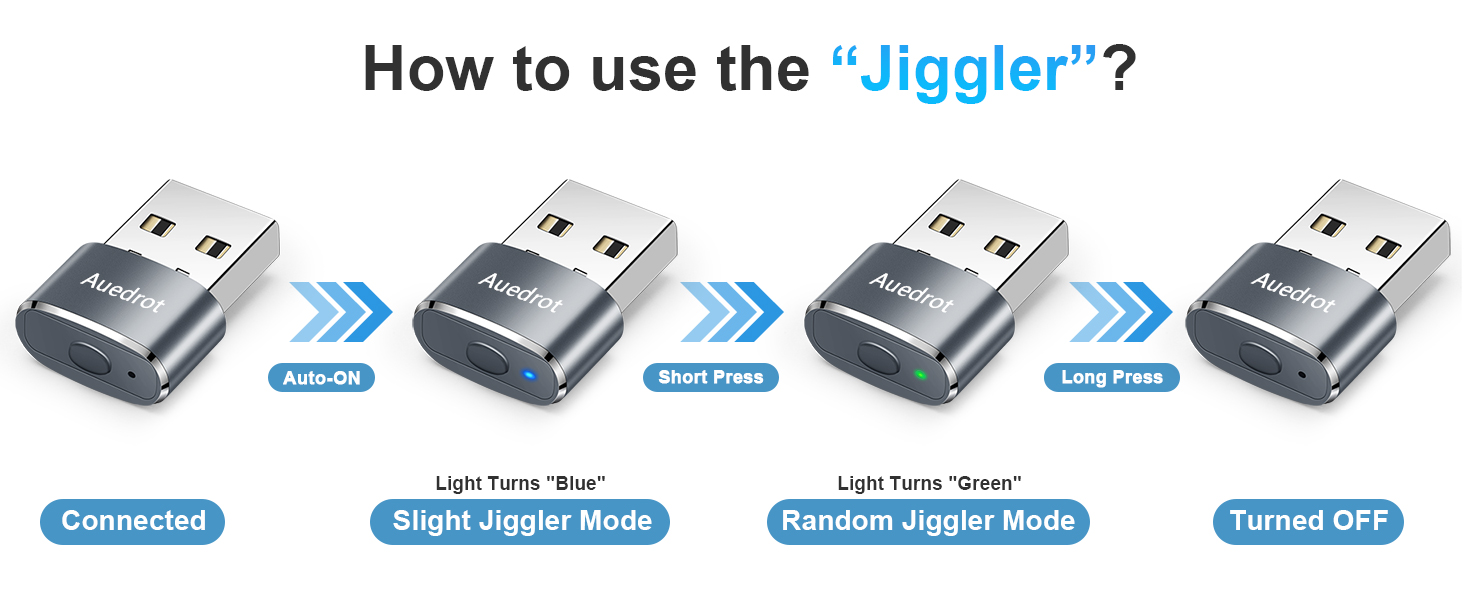 How to use the “Jiggler”?

Auedrot

Auto-ON

Auedrot

Short Press

Auedrot

Long Press

Auedrot

Connected

Light Turns "Blue"

Slight Jiggler Mode

Light Turns "Green"

Random Jiggler Mode

Turned OFF