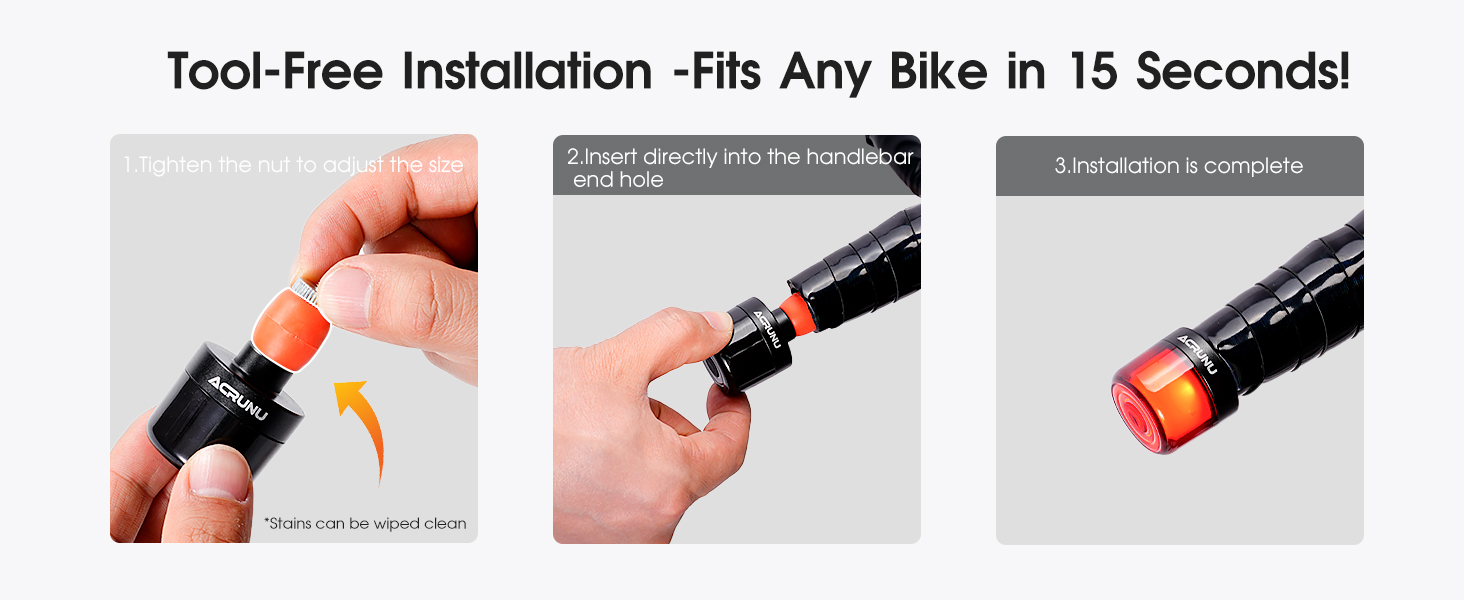 Tool-Free Installation -Fits Any Bike in 15 Seconds!

1.Tighten the nut to adjust the size

ACRUNU

*Stains can be wiped clean

2.Insert directly into the handlebar end hole

ACRUNU

3.Installation is complete

ACRUNU