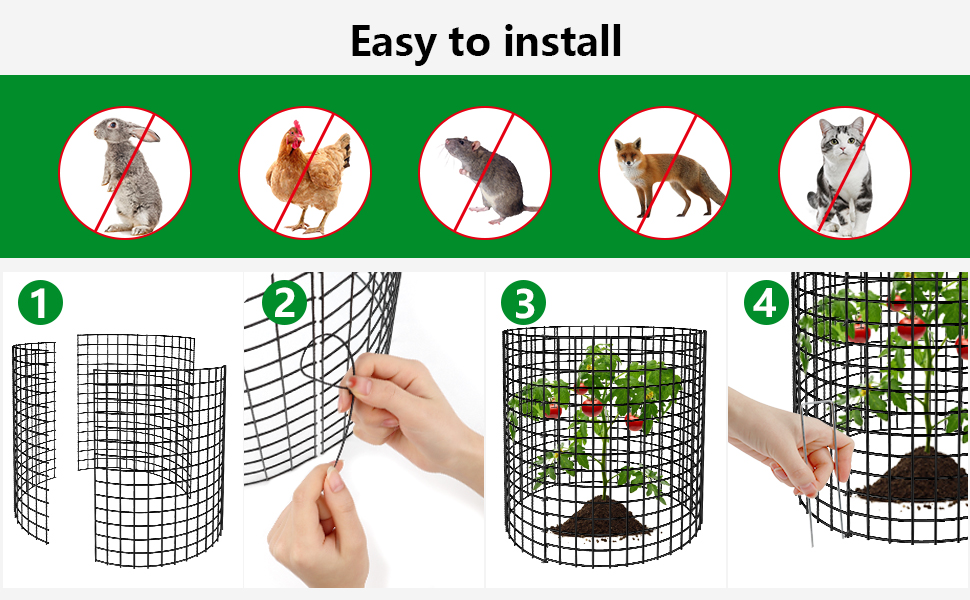 Easy to install

1

2

3

4