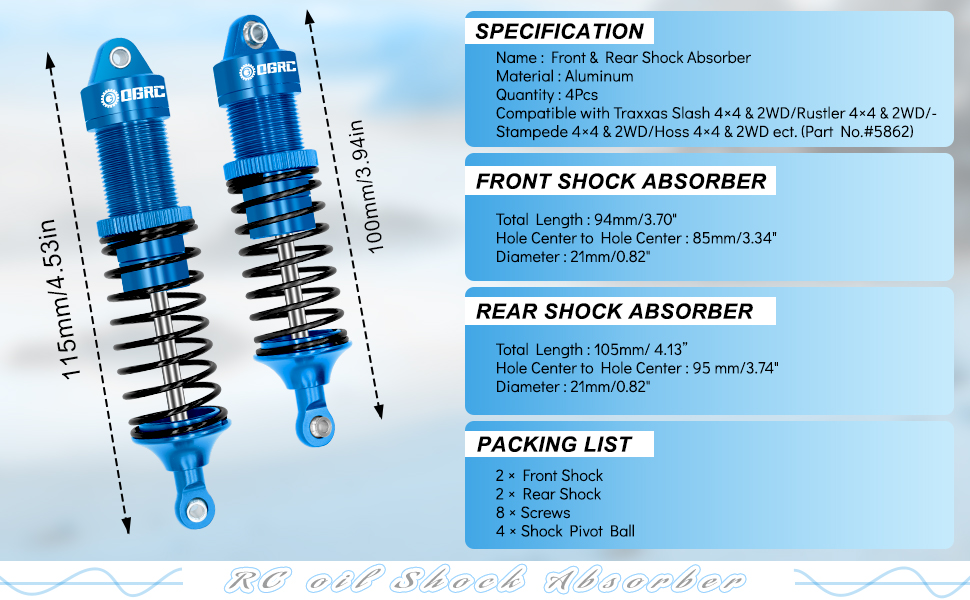 OGRC

OGRC

115mm/4.53in

100mm/3.94in

SPECIFICATION

Name : Front & Rear Shock Absorber
Material : Aluminum
Quantity : 4Pcs
Compatible with Traxxas Slash 4×4 & 2WD/Rustler 4×4 & 2WD/-Stampede 4×4 & 2WD/Hoss 4×4 & 2WD ect. (Part No.#5862)

FRONT SHOCK ABSORBER

Total Length : 94mm/3.70"
Hole Center to Hole Center : 85mm/3.34"
Diameter : 21mm/0.82"

REAR SHOCK ABSORBER

Total Length : 105mm/ 4.13"
Hole Center to Hole Center : 95 mm/3.74"
Diameter : 21mm/0.82"

PACKING LIST

2 × Front Shock
2 × Rear Shock
8 × Screws
4 × Shock Pivot Ball

RC oil Shock Absorber