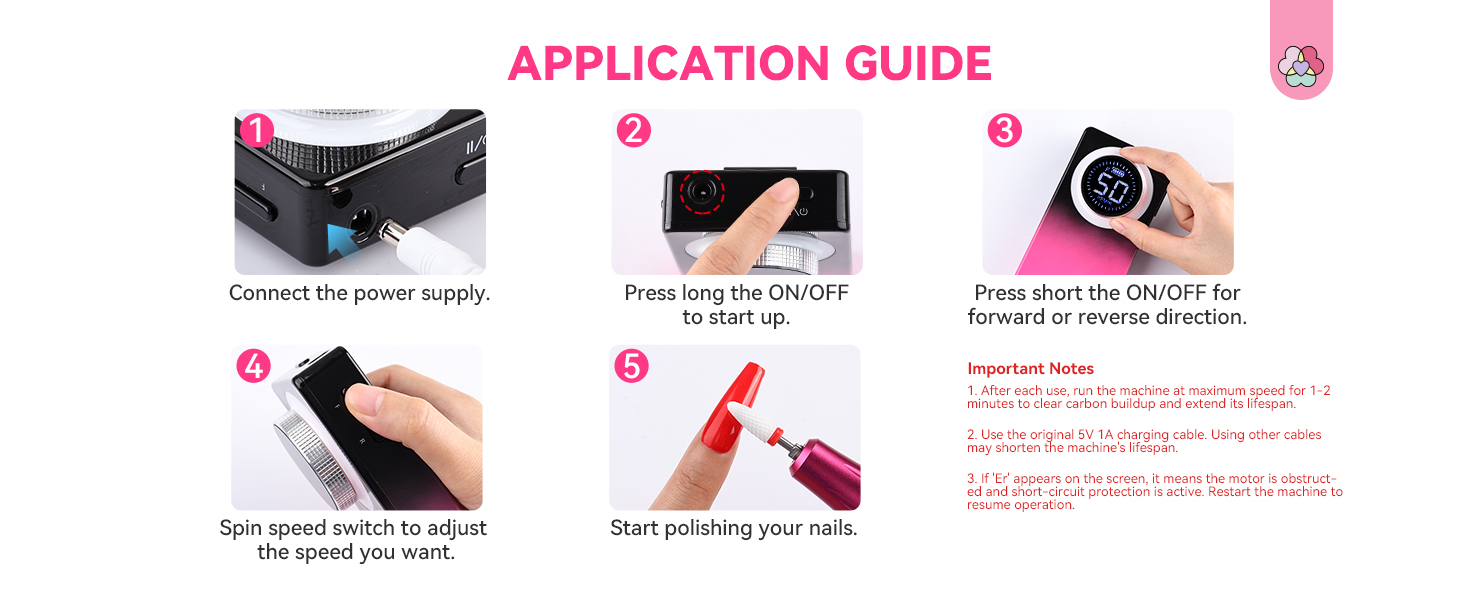 APPLICATION GUIDE

1

Connect the power supply.

2

Press long the ON/OFF to start up.

3

50

Press short the ON/OFF for forward or reverse direction.

4

Spin speed switch to adjust the speed you want.

5

Start polishing your nails.

Important Notes

1. After each use, run the machine at maximum speed for 1-2 minutes to clear carbon buildup and extend its lifespan.

2. Use the original 5V 1A charging cable. Using other cables may shorten the machine's lifespan.

3. If 'Er' appears on the screen, it means the motor is obstructed and short-circuit protection is active. Restart the machine to resume operation.