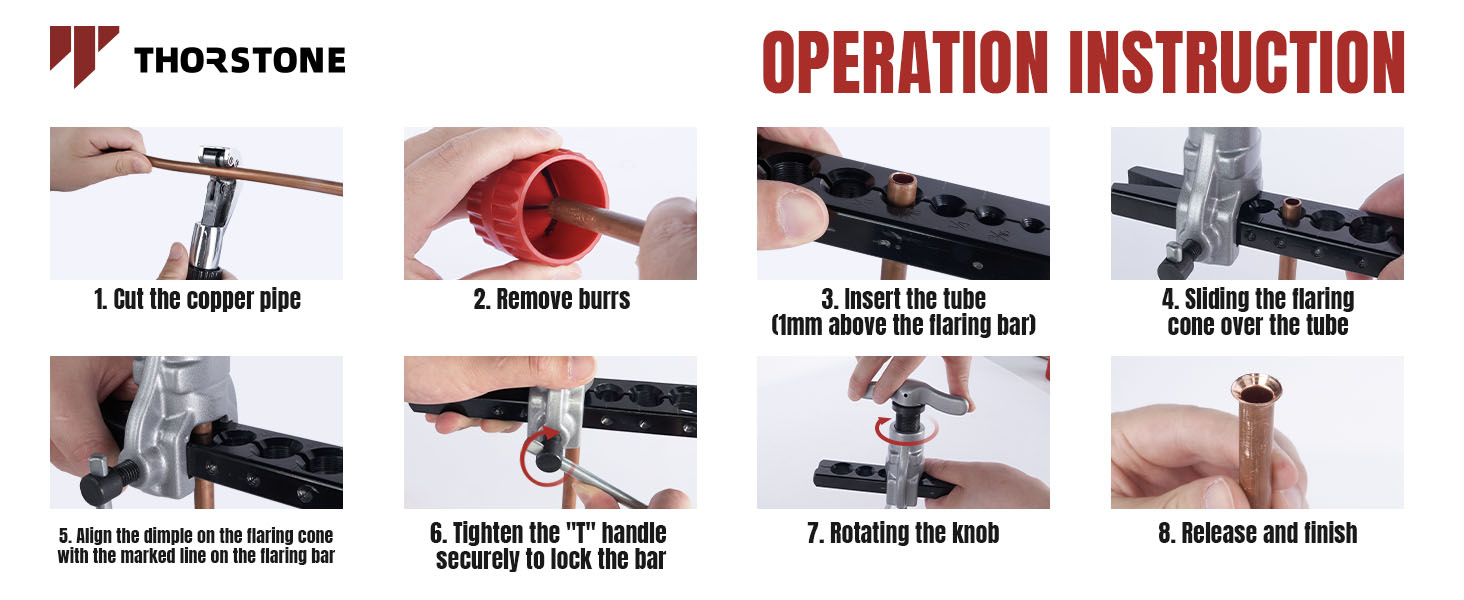 THORSTONE

OPERATION INSTRUCTION

1. Cut the copper pipe

2. Remove burrs

3. Insert the tube (1mm above the flaring bar)

4. Sliding the flaring cone over the tube

5. Align the dimple on the flaring cone with the marked line on the flaring bar

6. Tighten the "T" handle securely to lock the bar

7. Rotating the knob

8. Release and finish