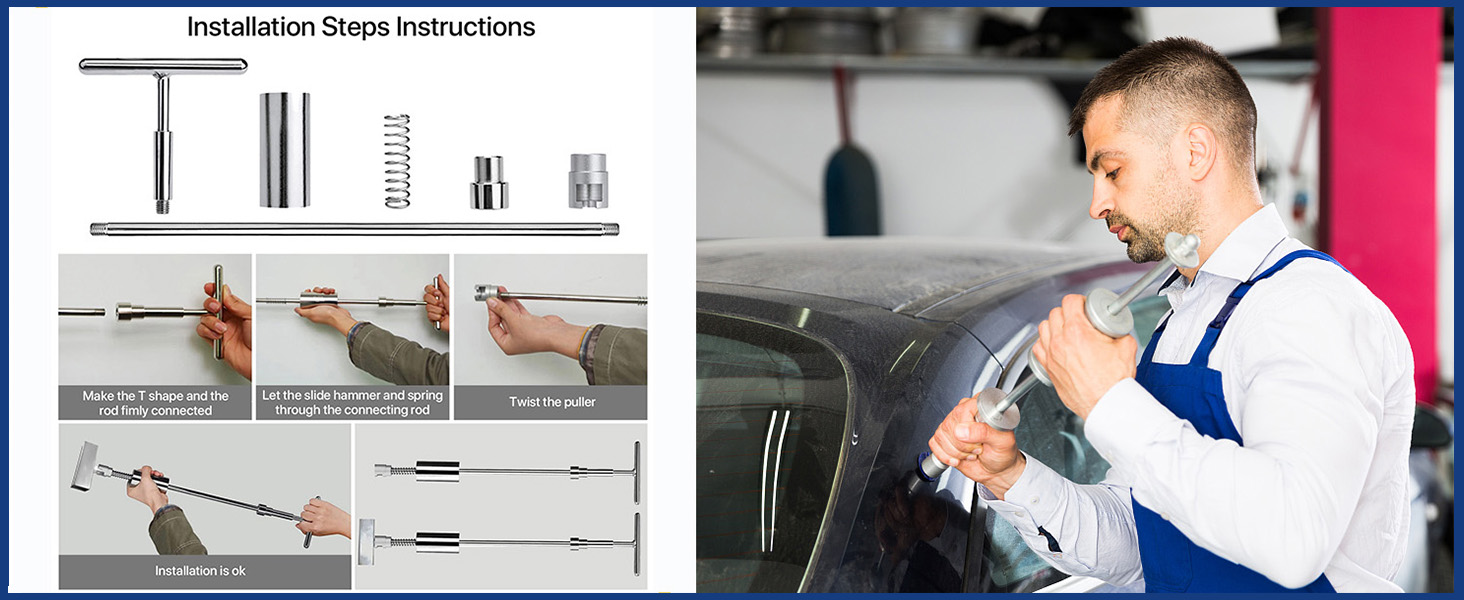 Installation Steps Instructions

Make the T shape and the rod fimly connected

Let the slide hammer and spring through the connecting rod

Twist the puller

Installation is ok