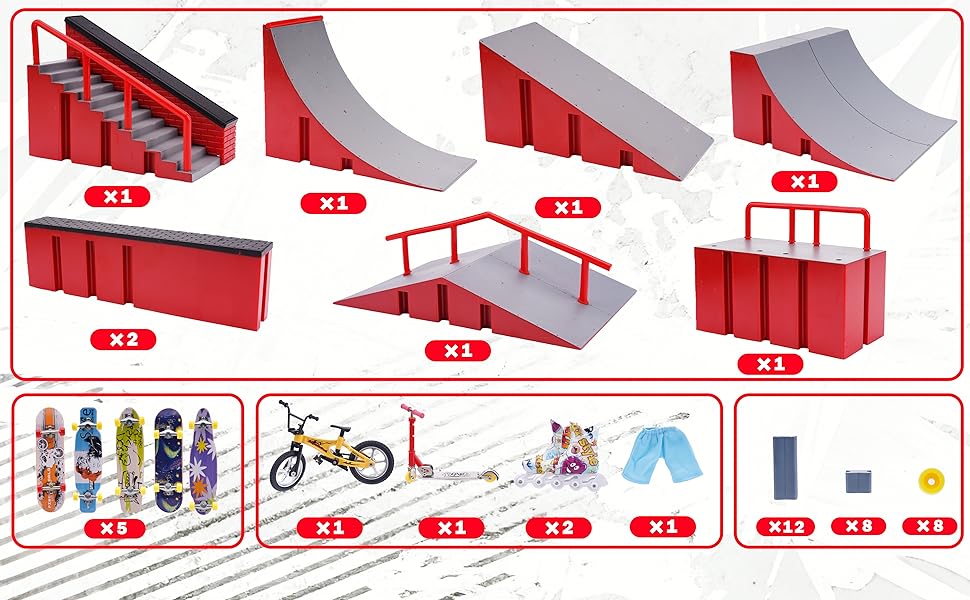 ×1 ×1 ×1 ×1

×2 ×1 ×1

×5

×1 ×1 ×2 ×1

×12 ×8 ×8