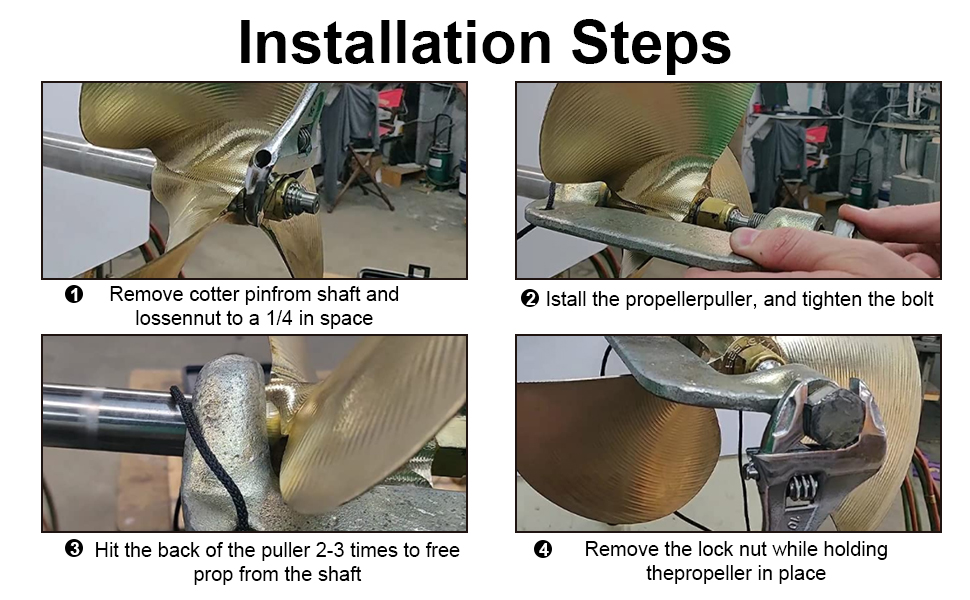 Installation Steps

❶ Remove cotter pinfrom shaft and lossennut to a 1/4 in space

❷ Istall the propellerpuller, and tighten the bolt

❸ Hit the back of the puller 2-3 times to free prop from the shaft

❹ Remove the lock nut while holding thepropeller in place