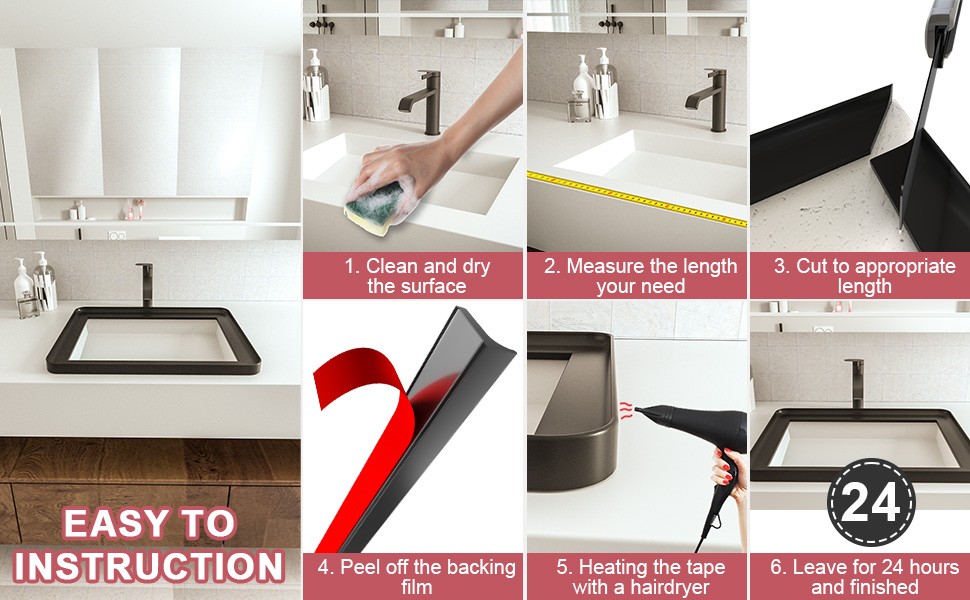 EASY TO INSTRUCTION

1. Clean and dry the surface

2. Measure the length your need

3. Cut to appropriate length

4. Peel off the backing film

5. Heating the tape with a hairdryer

24

6. Leave for 24 hours and finished