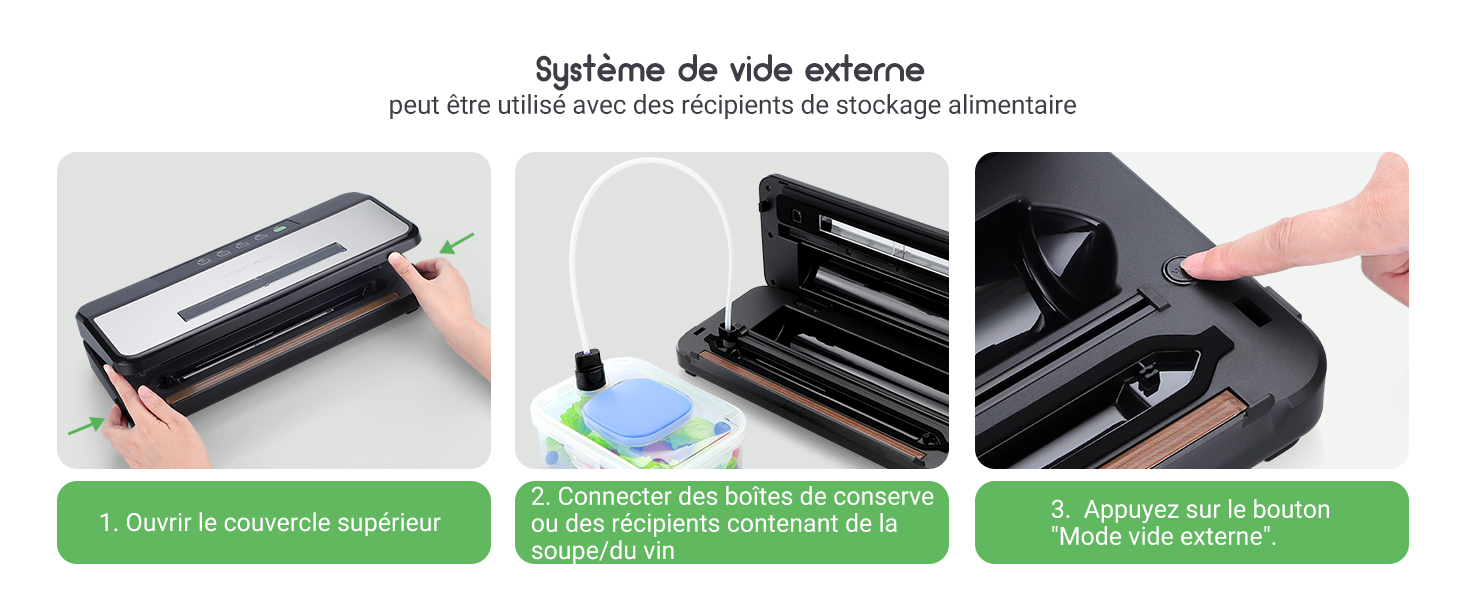 Système de vide externe
peut être utilisé avec des récipients de stockage alimentaire

1. Ouvrir le couvercle supérieur

2. Connecter des boîtes de conserve ou des récipients contenant de la soupe/du vin

3. Appuyez sur le bouton "Mode vide externe".