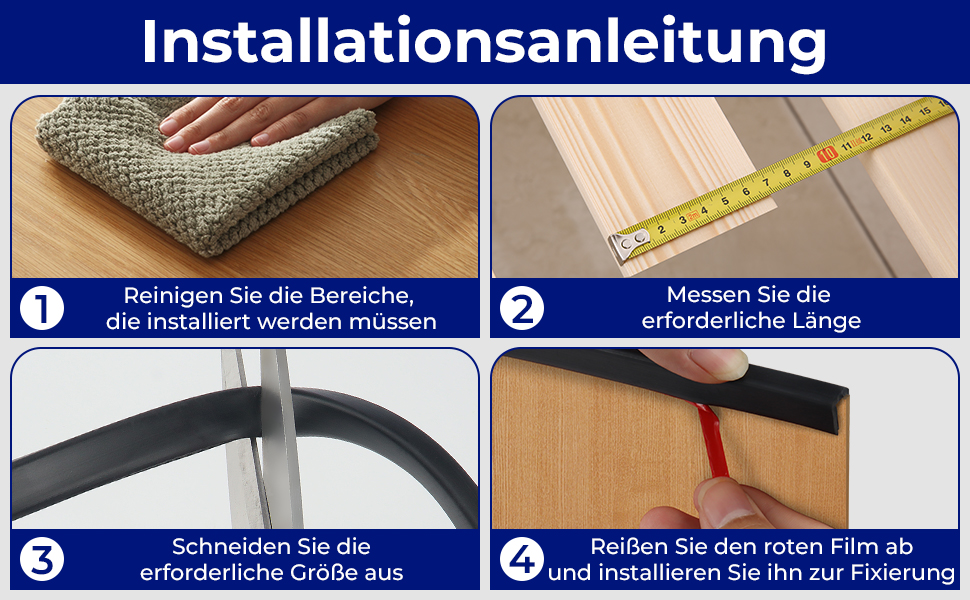 Installationsanleitung

1 Reinigen Sie die Bereiche, die installiert werden müssen

2 Messen Sie die erforderliche Länge

3 Schneiden Sie die erforderliche Größe aus

4 Reißen Sie den roten Film ab und installieren Sie ihn zur Fixierung