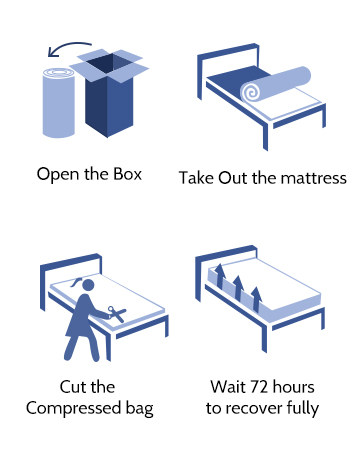 Open the Box

Take Out the mattress

Cut the Compressed bag

Wait 72 hours to recover fully