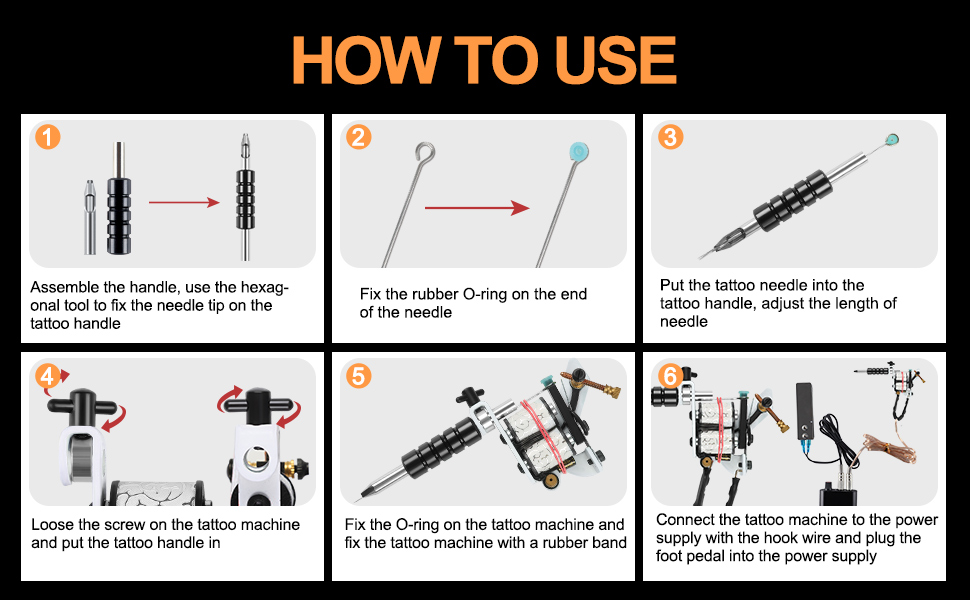 HOW TO USE

1

Assemble the handle, use the hexagonal tool to fix the needle tip on the tattoo handle

2

Fix the rubber O-ring on the end of the needle

3

Put the tattoo needle into the tattoo handle, adjust the length of needle

4

Loose the screw on the tattoo machine and put the tattoo handle in

5

Fix the O-ring on the tattoo machine and fix the tattoo machine with a rubber band

6

Connect the tattoo machine to the power supply with the hook wire and plug the foot pedal into the power supply