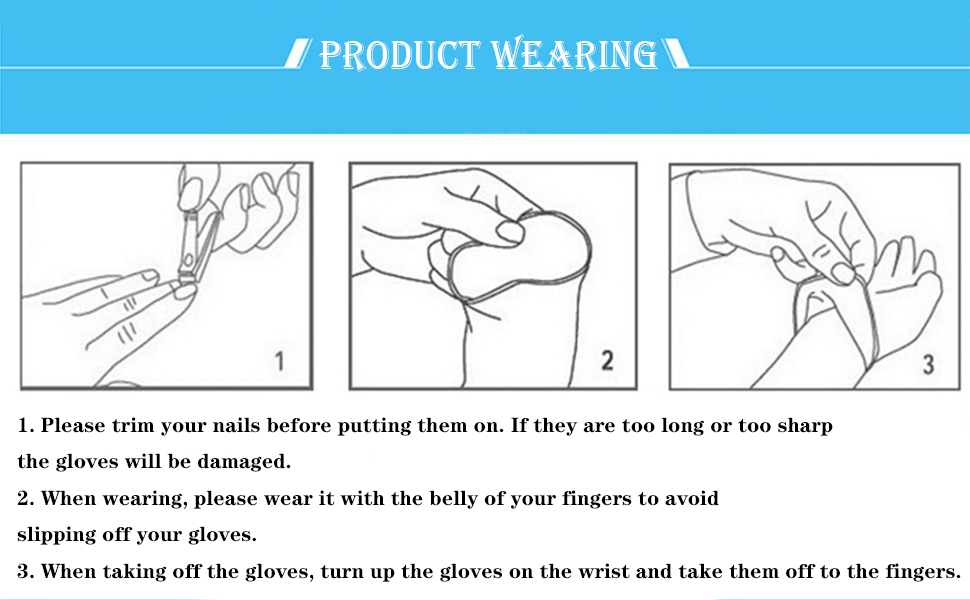 PRODUCT WEARING

1

2

3

1. Please trim your nails before putting them on. If they are too long or too sharp the gloves will be damaged.

2. When wearing, please wear it with the belly of your fingers to avoid slipping off your gloves.

3. When taking off the gloves, turn up the gloves on the wrist and take them off to the fingers.