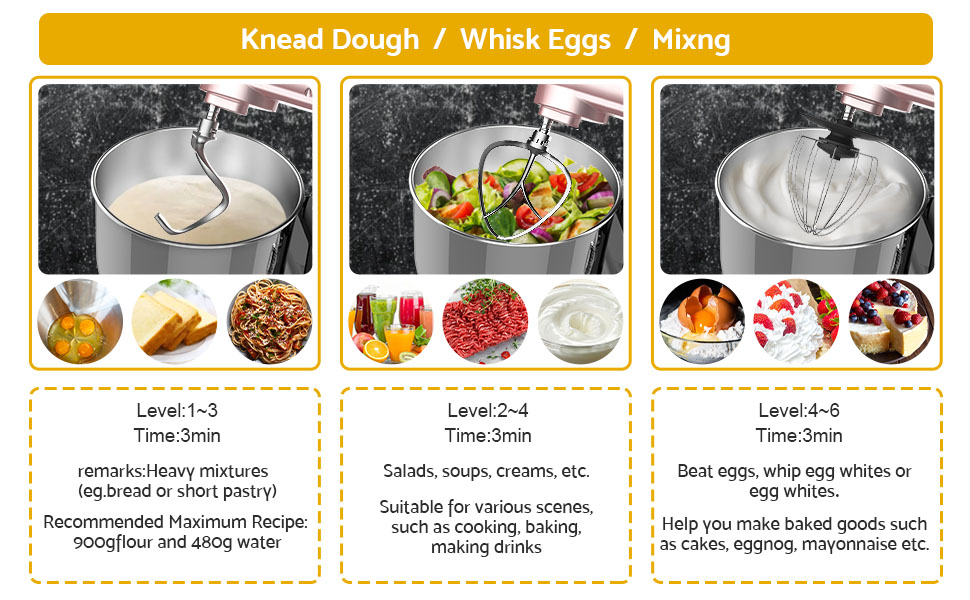 Knead Dough / Whisk Eggs / Mixng

Level:1~3
Time:3min

remarks:Heavy mixtures (eg.bread or short pastry)

Recommended Maximum Recipe: 900gflour and 480g water

Level:2~4
Time:3min

Salads, soups, creams, etc.

Suitable for various scenes, such as cooking, baking, making drinks

Level:4~6
Time:3min

Beat eggs, whip egg whites or egg whites.

Help you make baked goods such as cakes, eggnog, mayonnaise etc.