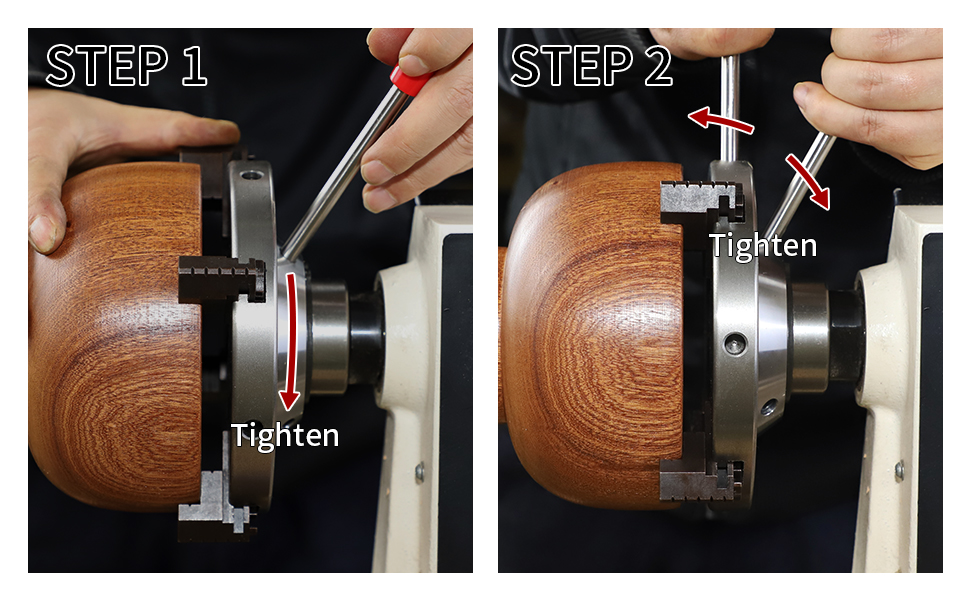 STEP 1

Tighten

STEP 2

Tighten