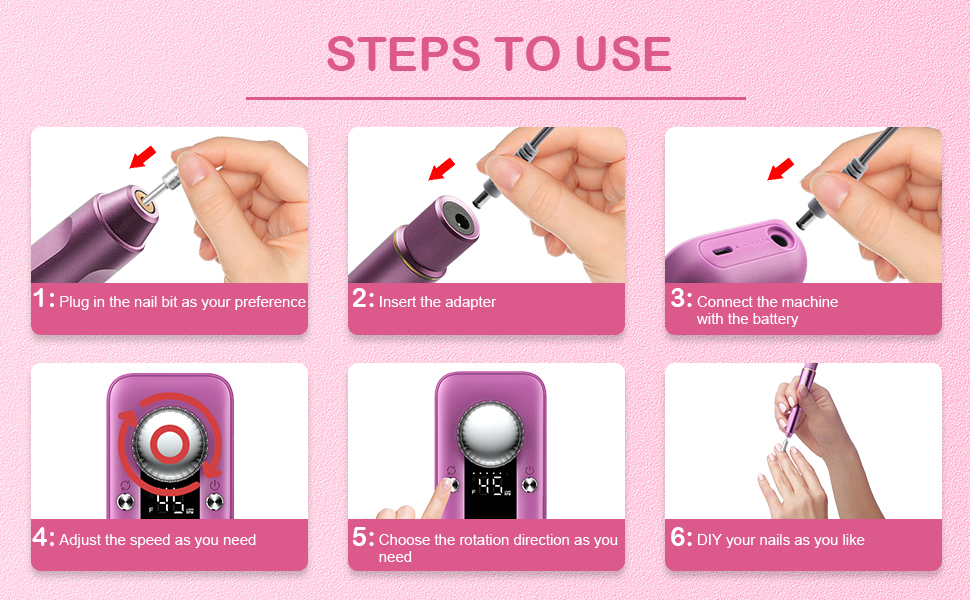 STEPS TO USE

1: Plug in the nail bit as your preference

2: Insert the adapter

3: Connect the machine with the battery

45

4: Adjust the speed as you need

45

5: Choose the rotation direction as you need

6: DIY your nails as you like