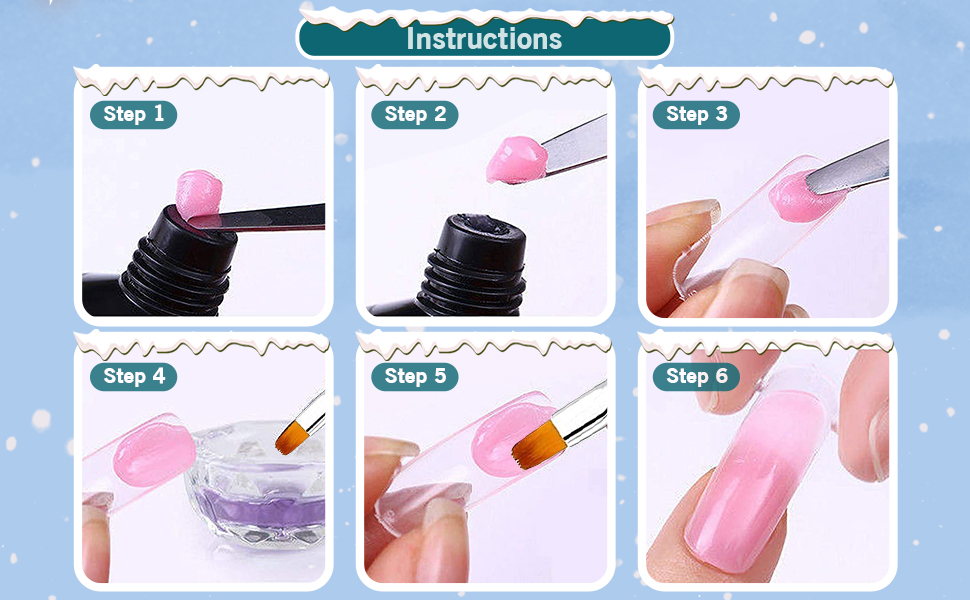 Instructions

Step 1

Step 2

Step 3

Step 4

Step 5

Step 6