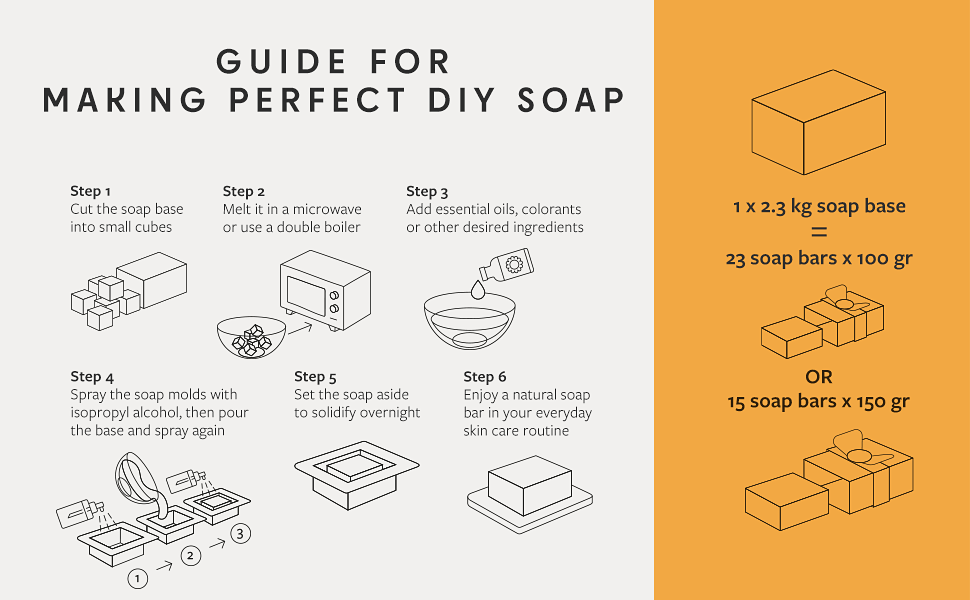 GUIDE FOR
MAKING PERFECT DIY SOAP

Step 1
Cut the soap base into small cubes

Step 2
Melt it in a microwave or use a double boiler

Step 3
Add essential oils, colorants or other desired ingredients

Step 4
Spray the soap molds with isopropyl alcohol, then pour the base and spray again

1
2
3

Step 5
Set the soap aside to solidify overnight

Step 6
Enjoy a natural soap bar in your everyday skin care routine

1 x 2.3 kg soap base
=
23 soap bars x 100 gr

OR
15 soap bars x 150 gr