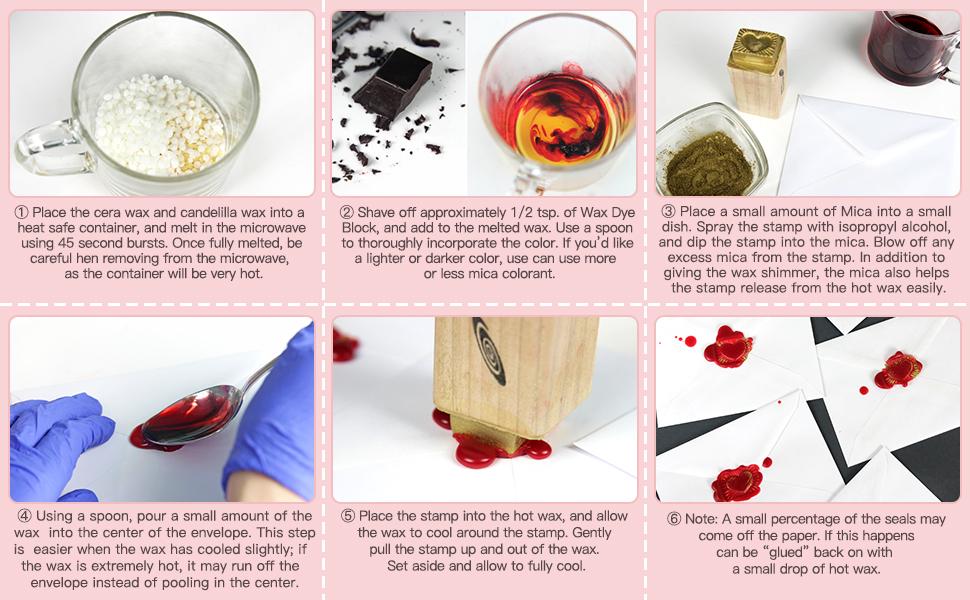 ① Place the cera wax and candelilla wax into a heat safe container, and melt in the microwave using 45 second bursts. Once fully melted, be careful hen removing from the microwave, as the container will be very hot.

② Shave off approximately 1/2 tsp. of Wax Dye Block, and add to the melted wax. Use a spoon to thoroughly incorporate the color. If you'd like a lighter or darker color, use can use more or less mica colorant.

③ Place a small amount of Mica into a small dish. Spray the stamp with isopropyl alcohol, and dip the stamp into the mica. Blow off any excess mica from the stamp. In addition to giving the wax shimmer, the mica also helps the stamp release from the hot wax easily.

④ Using a spoon, pour a small amount of the wax into the center of the envelope. This step is easier when the wax has cooled slightly; if the wax is extremely hot, it may run off the envelope instead of pooling in the center.

⑤ Place the stamp into the hot wax, and allow the wax to cool around the stamp. Gently pull the stamp up and out of the wax. Set aside and allow to fully cool.

⑥ Note: A small percentage of the seals may come off the paper. If this happens can be "glued" back on with a small drop of hot wax.